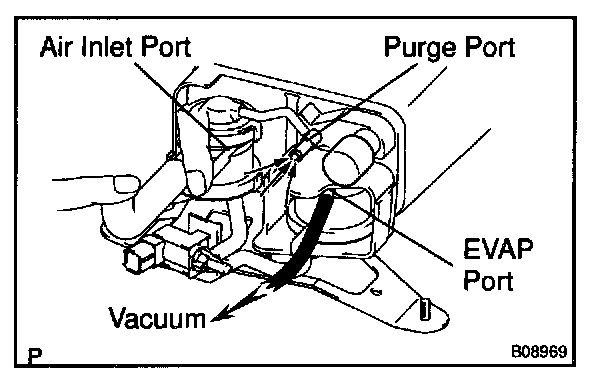 Air Inlet Port
Purge Port
EVAP Port
Vacuum
P
B08969