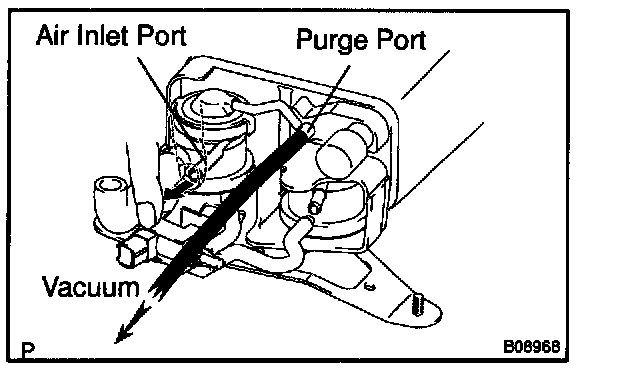 Air Inlet Port
Purge Port
Vacuum
P
B08968