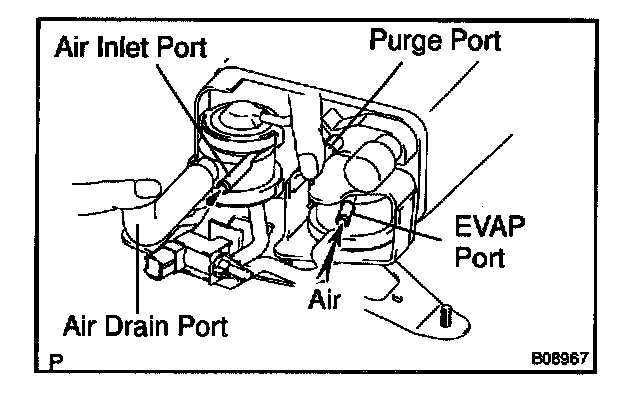 Air Inlet Port
Purge Port
EVAP Port
Air
Air Drain Port
P
B08967