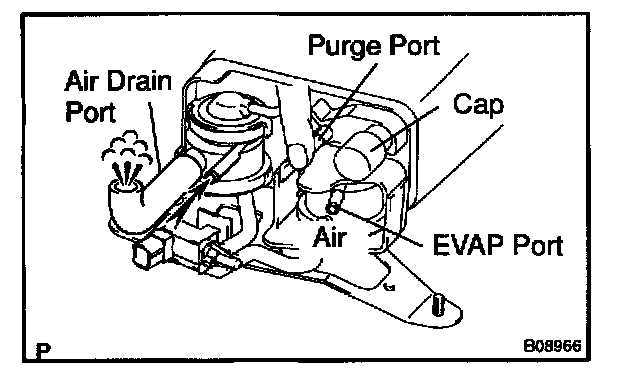 Purge Port
Air Drain Port
Cap
Air
EVAP Port
P
B08966