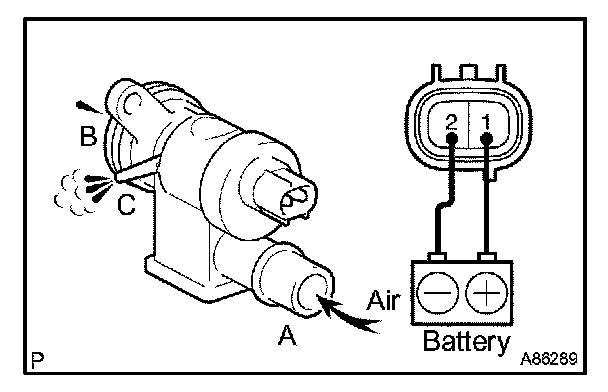 B
C
2 1
Air
A
Battery
P
A86289