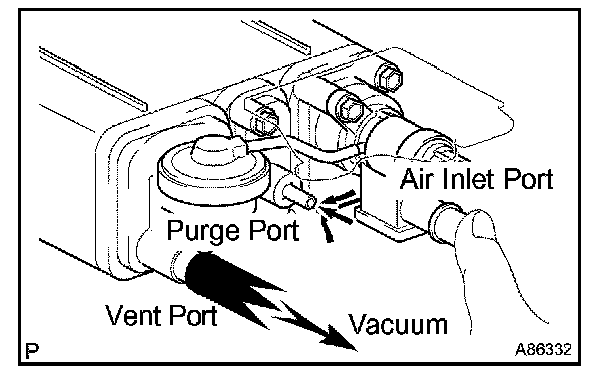 Air Inlet Port
Purge Port
Vent Port
Vacuum
P
A86332