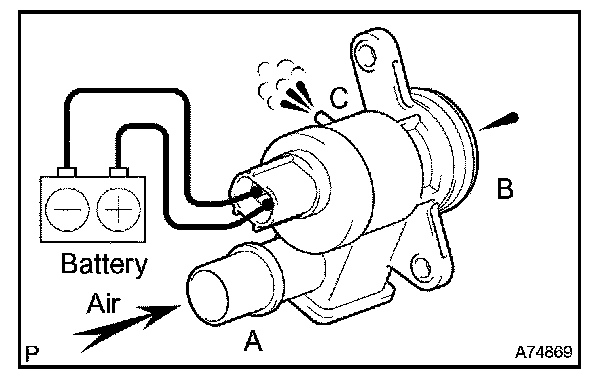 C
B
Battery
Air
A
P
A74669