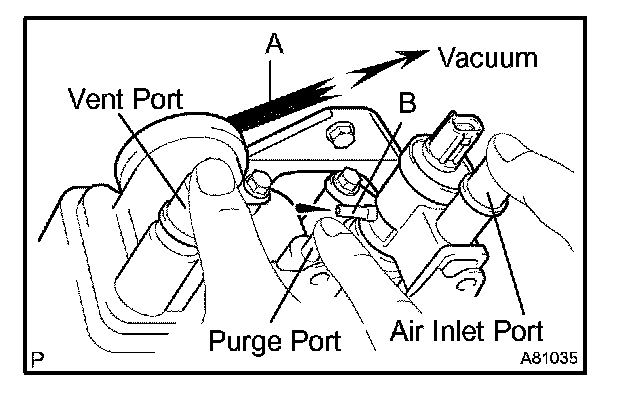 A
Vacuum
Vent Port
B
Purge Port
Air Inlet Port
P
A81035