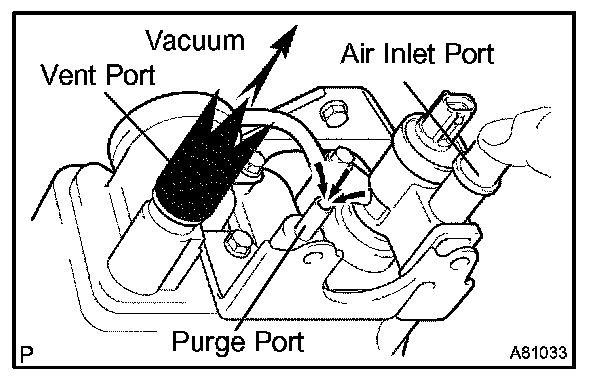 Vacuum
Vent Port
Air Inlet Port
Purge Port
P
A81033