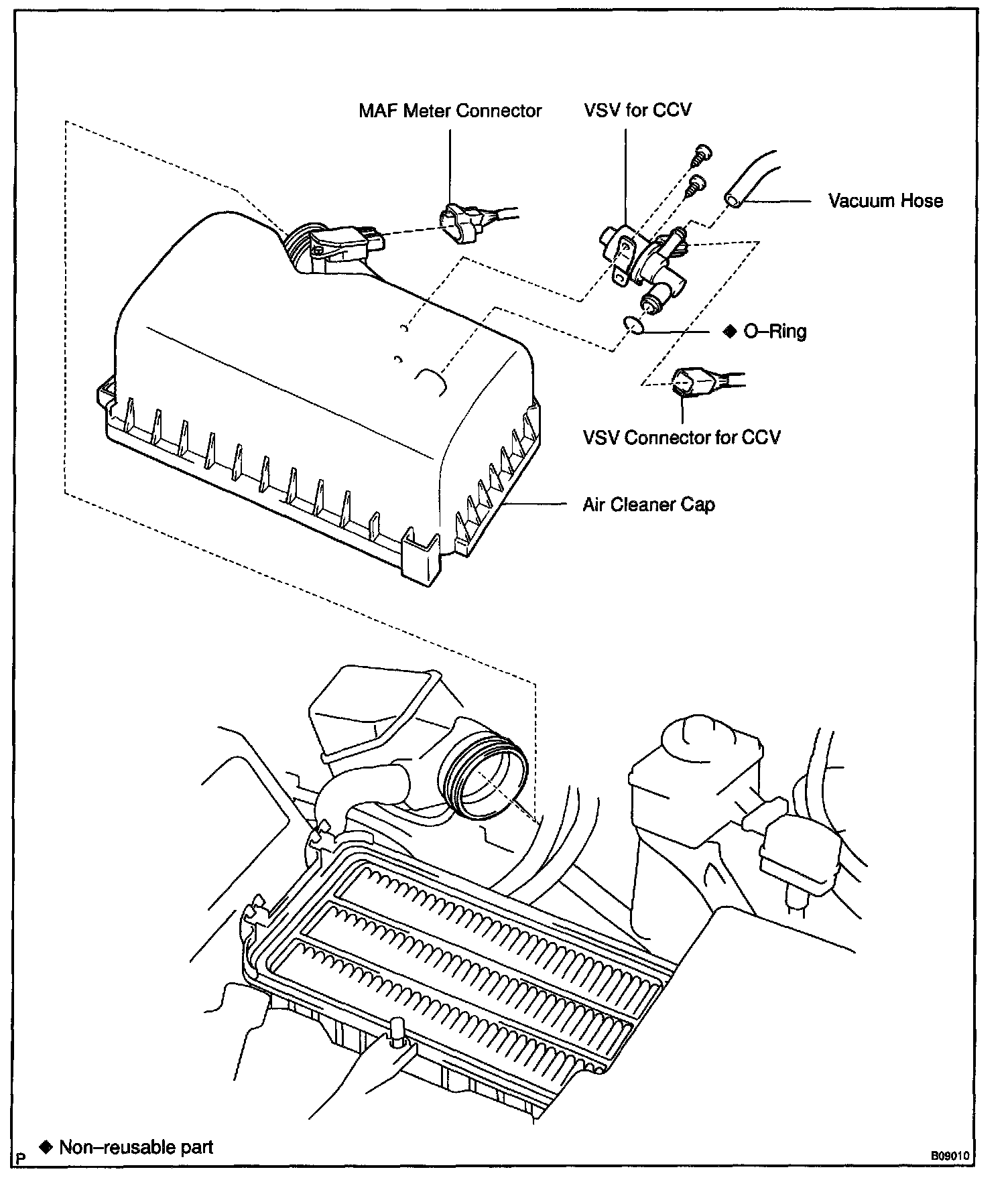 MAF Meter Connector

VSV for CCV

Vacuum Hose

◆ O–Ring

VSV Connector for CCV

Air Cleaner Cap

P ◆ Non–reusable part

B09010