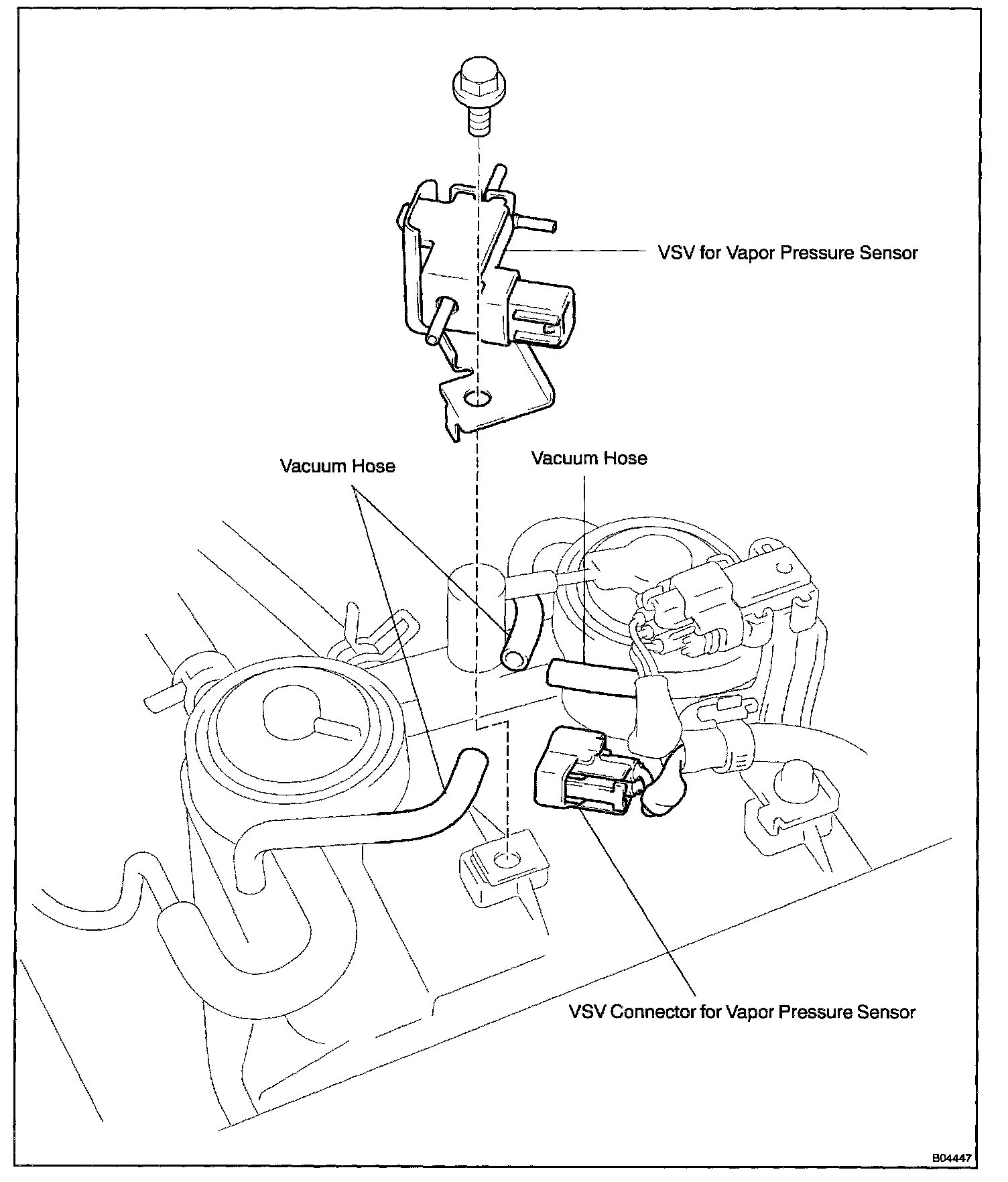 VSV for Vapor Pressure Sensor

Vacuum Hose

Vacuum Hose

VSV Connector for Vapor Pressure Sensor

B04447