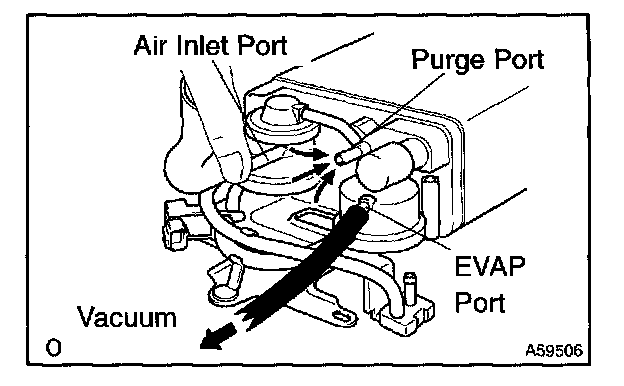 Air Inlet Port
Purge Port
EVAP Port
Vacuum
O
A59506