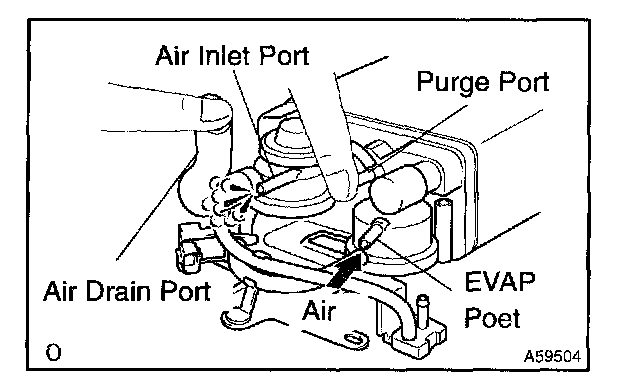 Air Inlet Port
Purge Port
Air Drain Port
Air
EVAP Poet
O
A59504