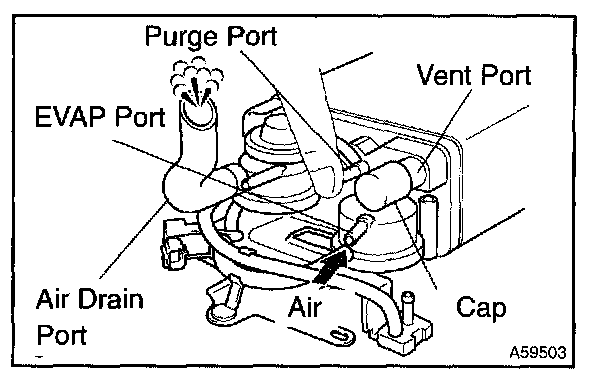 Purge Port
Vent Port
EVAP Port
Air Drain Port
Air
Cap
A59503