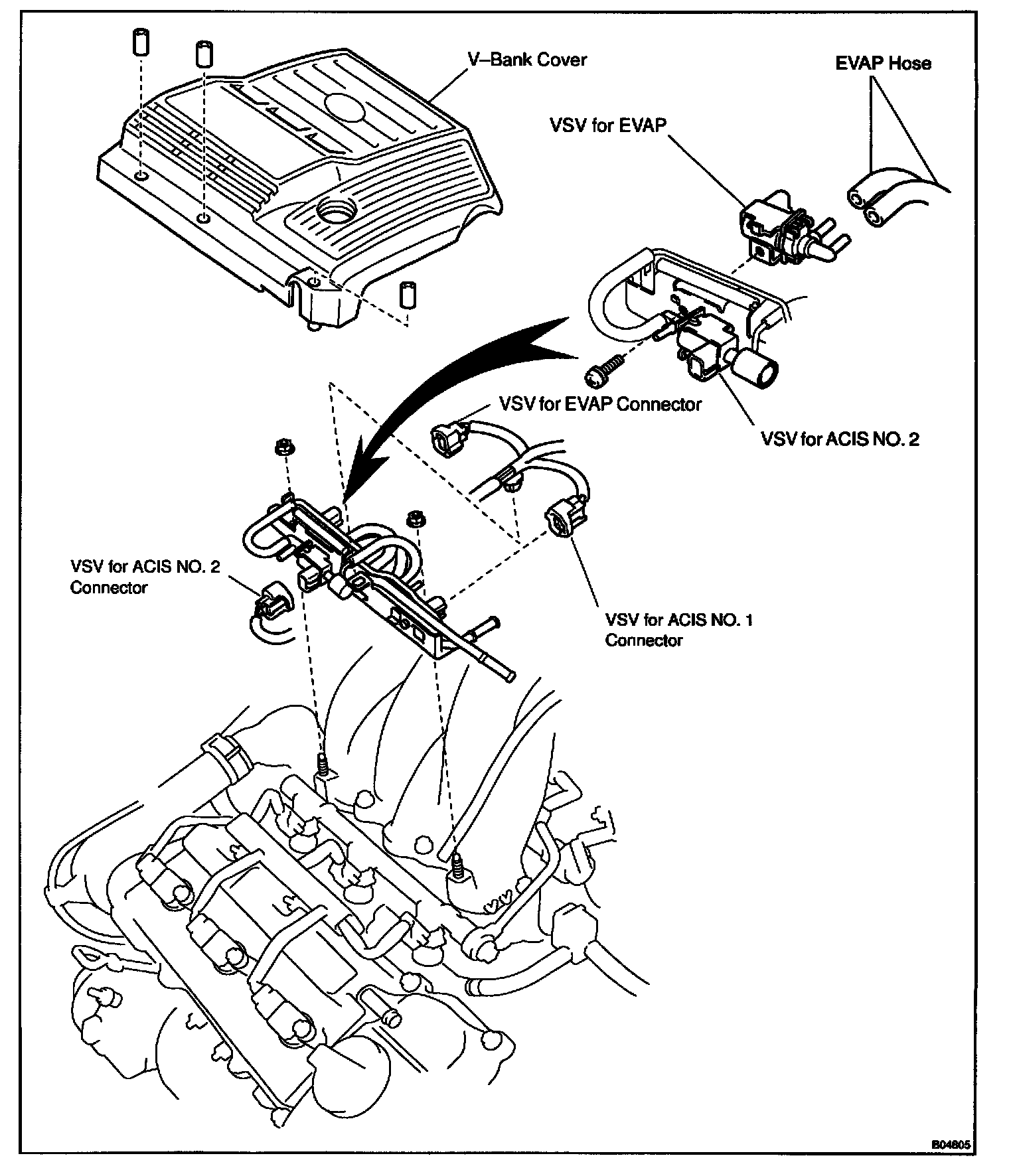 V–Bank Cover

EVAP Hose

VSV for EVAP

VSV for EVAP Connector

VSV for ACIS NO. 2

VSV for ACIS NO. 2 Connector

VSV for ACIS NO. 1 Connector

B04805