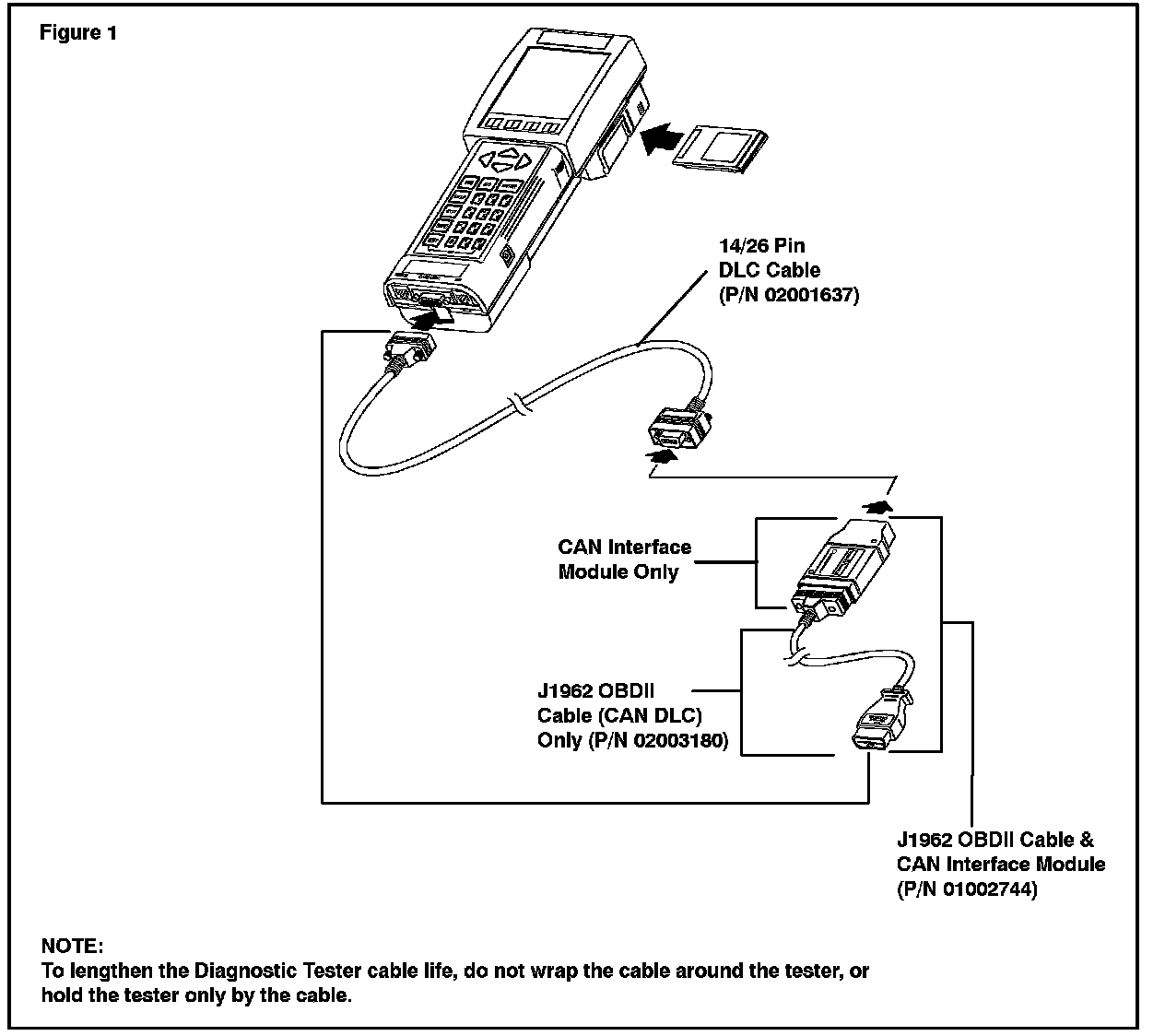 Figure 1

14/26 Pin
DLC Cable
(P/N 02001637)

CAN Interface
Module Only

J1962 OBDII
Cable (CAN DLC)
Only (P/N 02003180)

J1962 OBDII Cable &
CAN Interface Module
(P/N 01002744)

NOTE:
To lengthen the Diagnostic Tester cable life, do not wrap the cable around the tester, or hold the tester only by the cable.