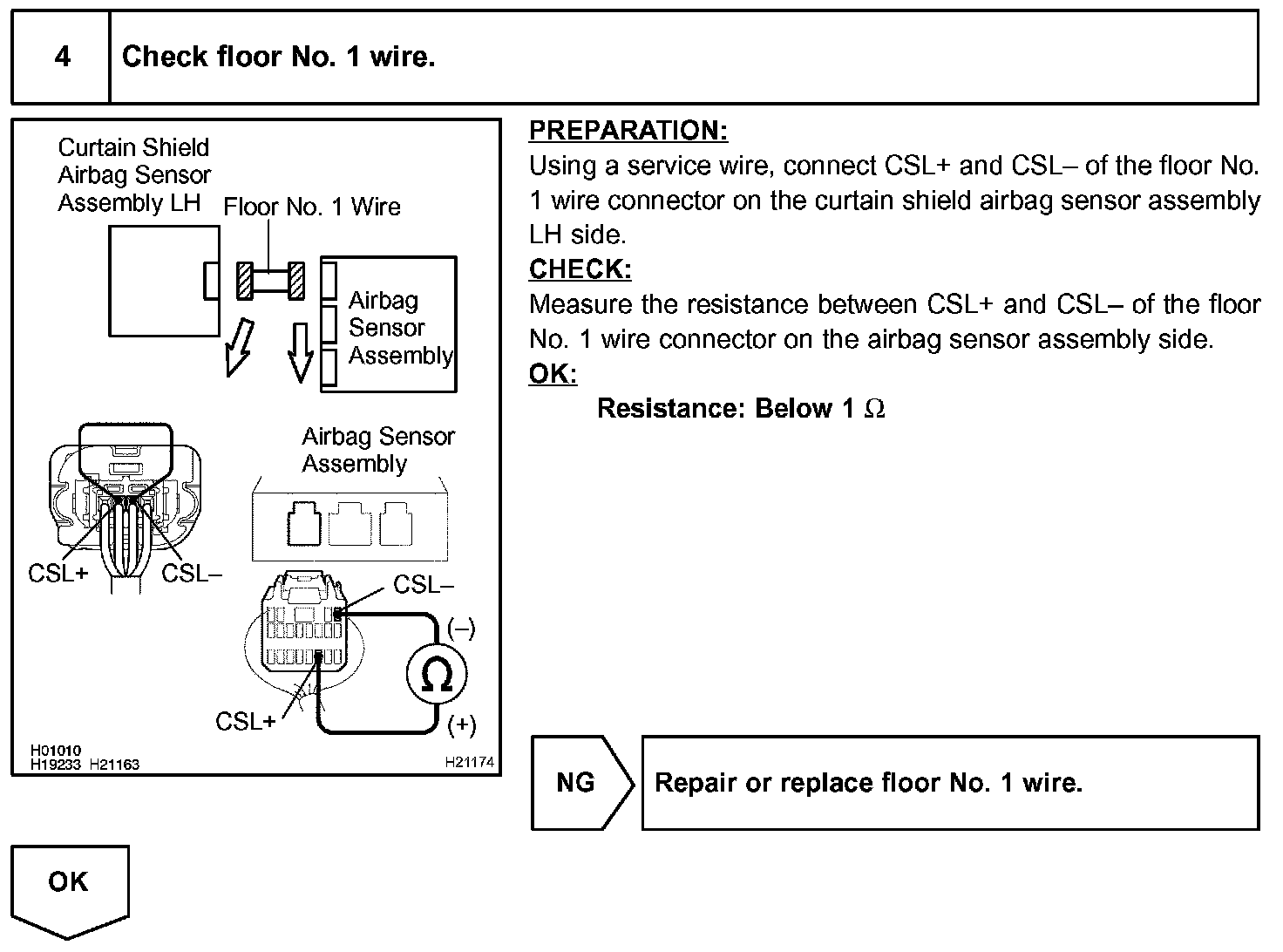 4 Check floor No. 1 wire.

Curtain Shield Airbag Sensor Assembly LH

Floor No. 1 Wire

Airbag Sensor Assembly

Airbag Sensor Assembly

CSL+

CSL–

CSL–

(–)

$\Omega$

CSL+

(+)

H01010
H19233 H21163

H21174

PREPARATION:
Using a service wire, connect CSL+ and CSL– of the floor No. 1 wire connector on the curtain shield airbag sensor assembly LH side.

CHECK:
Measure the resistance between CSL+ and CSL– of the floor No. 1 wire connector on the airbag sensor assembly side.

OK:
Resistance: Below 1 $\Omega$

NG

Repair or replace floor No. 1 wire.

OK