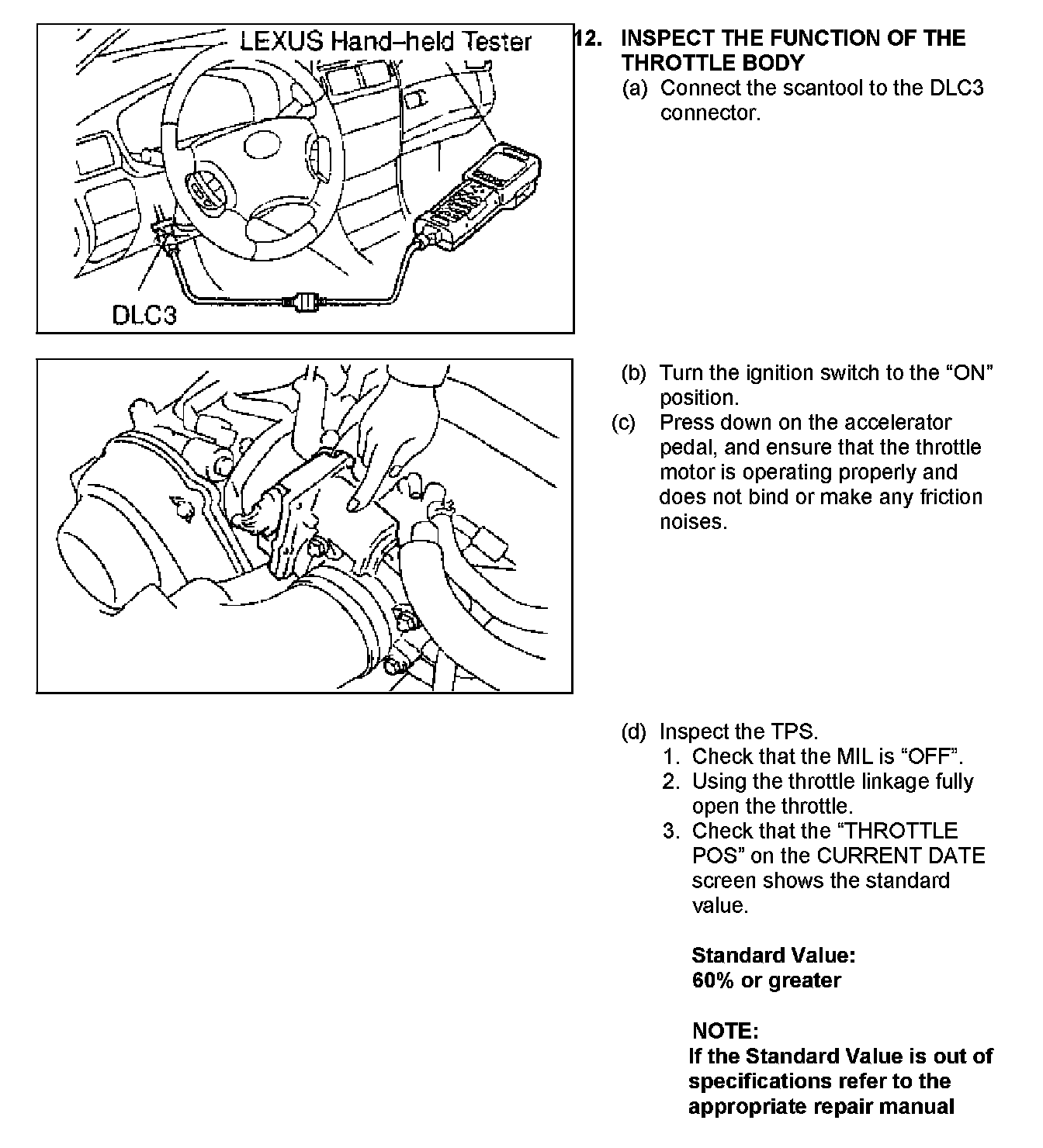 LEXUS Hand–held Tester

DLC3

12. INSPECT THE FUNCTION OF THE THROTTLE BODY

(a) Connect the scantool to the DLC3 connector.

(b) Turn the ignition switch to the “ON” position.

(c) Press down on the accelerator pedal, and ensure that the throttle motor is operating properly and does not bind or make any friction noises.

(d) Inspect the TPS.
1. Check that the MIL is “OFF”.
2. Using the throttle linkage fully open the throttle.
3. Check that the “THROTTLE POS” on the CURRENT DATE screen shows the standard value.

Standard Value:
60% or greater

NOTE:
If the Standard Value is out of specifications refer to the appropriate repair manual