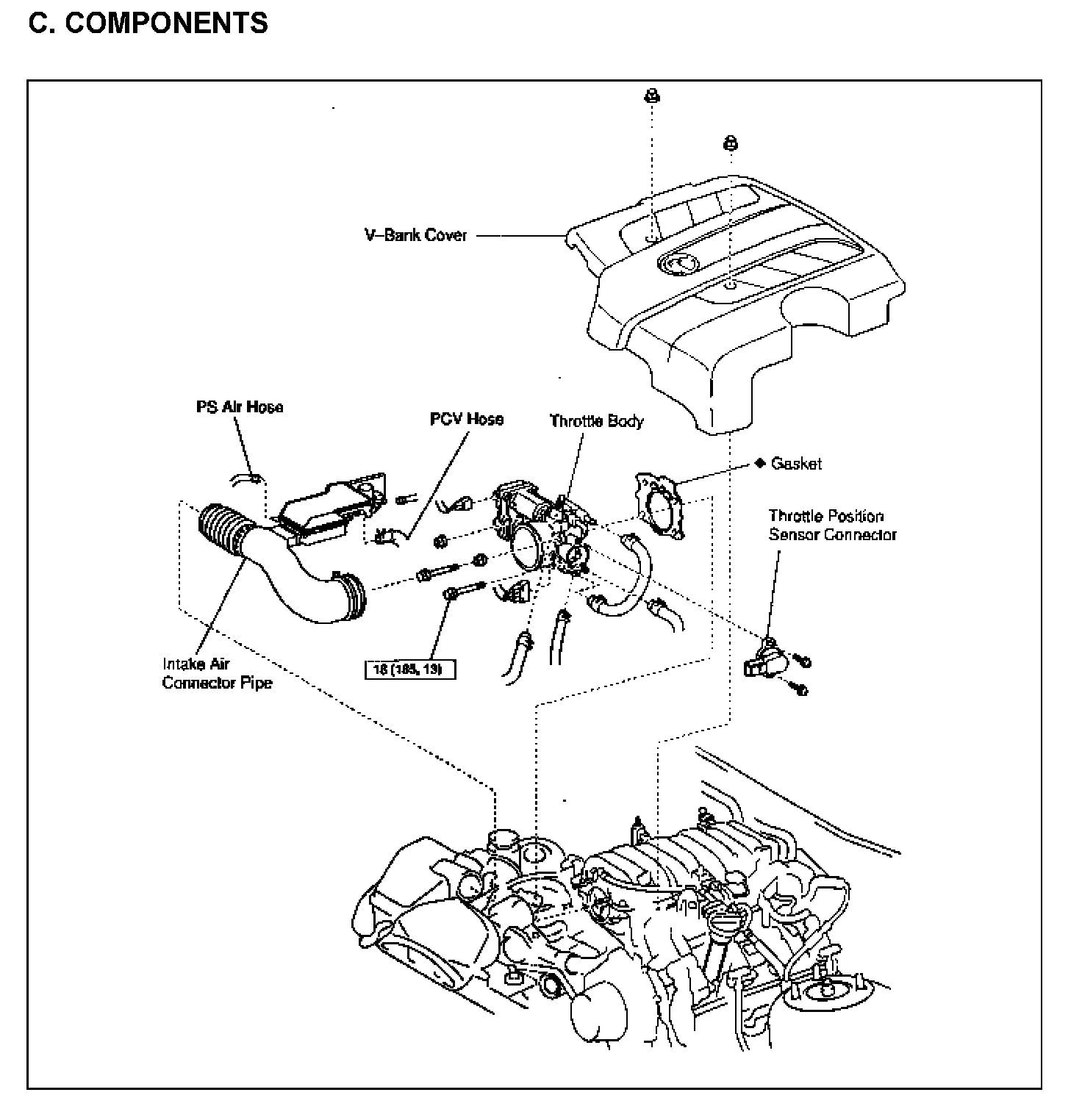 C. COMPONENTS

V–Bank Cover

PS Air Hose

PCV Hose

Throttle Body

◆ Gasket

Throttle Position Sensor Connector

Intake Air Connector Pipe

18 (185, 13)