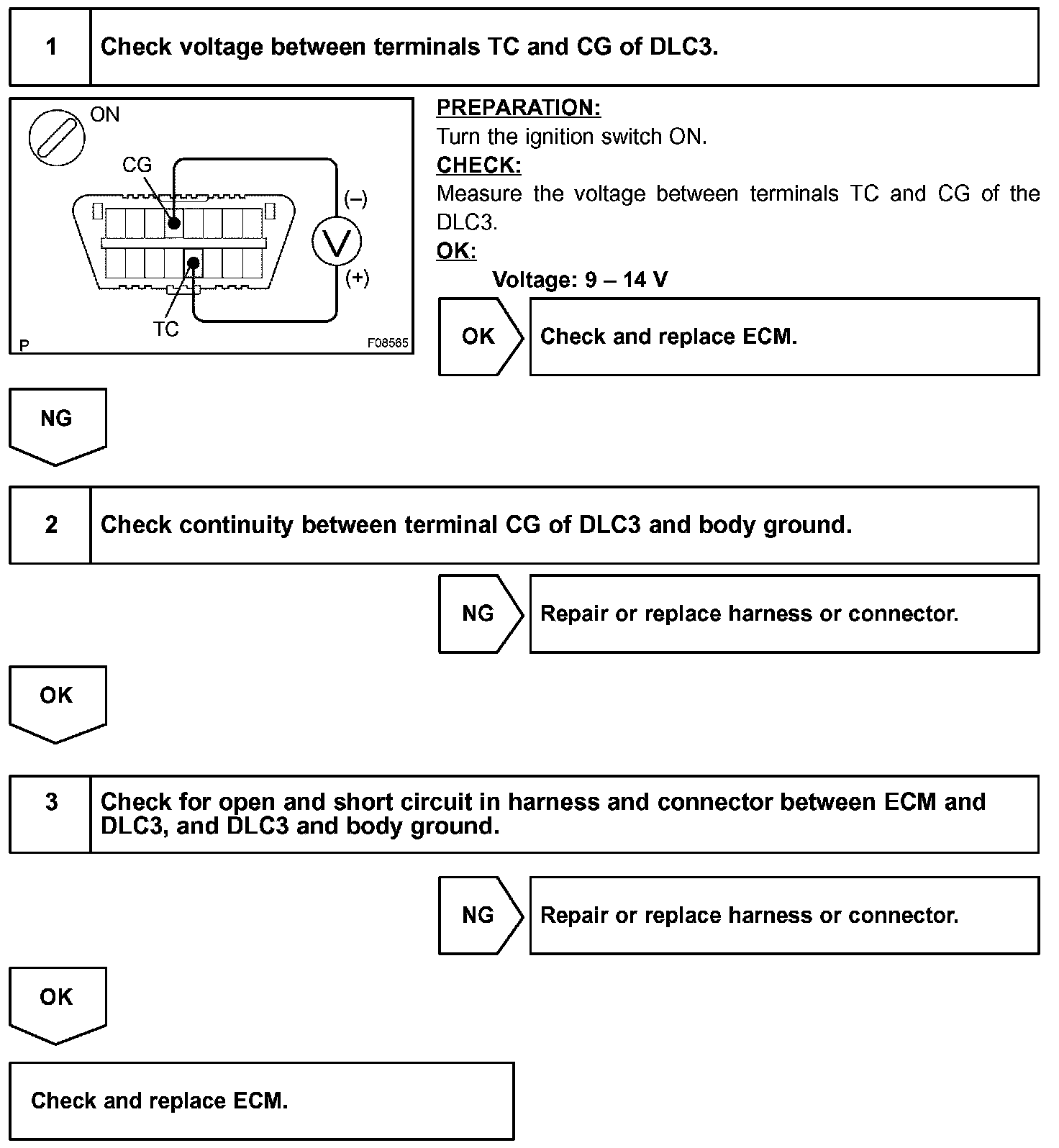 1 Check voltage between terminals TC and CG of DLC3.

ON
CG
(–)
V
(+)
TC
P
F08565

PREPARATION:
Turn the ignition switch ON.
CHECK:
Measure the voltage between terminals TC and CG of the DLC3.
OK:
Voltage: 9 – 14 V

OK Check and replace ECM.

NG

2 Check continuity between terminal CG of DLC3 and body ground.

NG Repair or replace harness or connector.

OK

3 Check for open and short circuit in harness and connector between ECM and DLC3, and DLC3 and body ground.

NG Repair or replace harness or connector.

OK

Check and replace ECM.