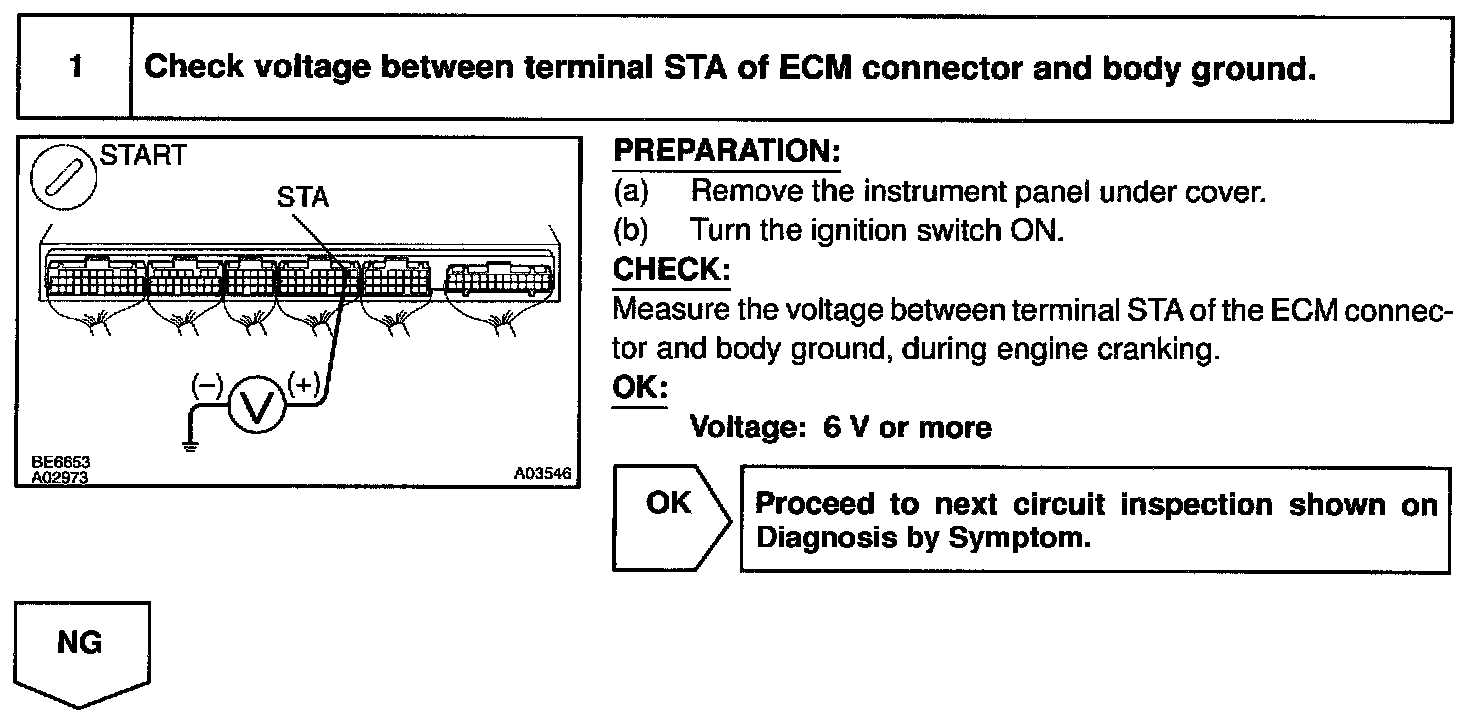 1 Check voltage between terminal STA of ECM connector and body ground.

START

STA

(–) V (+)

BE6653
A02973

A03546

PREPARATION:
(a) Remove the instrument panel under cover.
(b) Turn the ignition switch ON.

CHECK:
Measure the voltage between terminal STA of the ECM connector and body ground, during engine cranking.

OK:
Voltage: 6 V or more

OK

Proceed to next circuit inspection shown on Diagnosis by Symptom.

NG