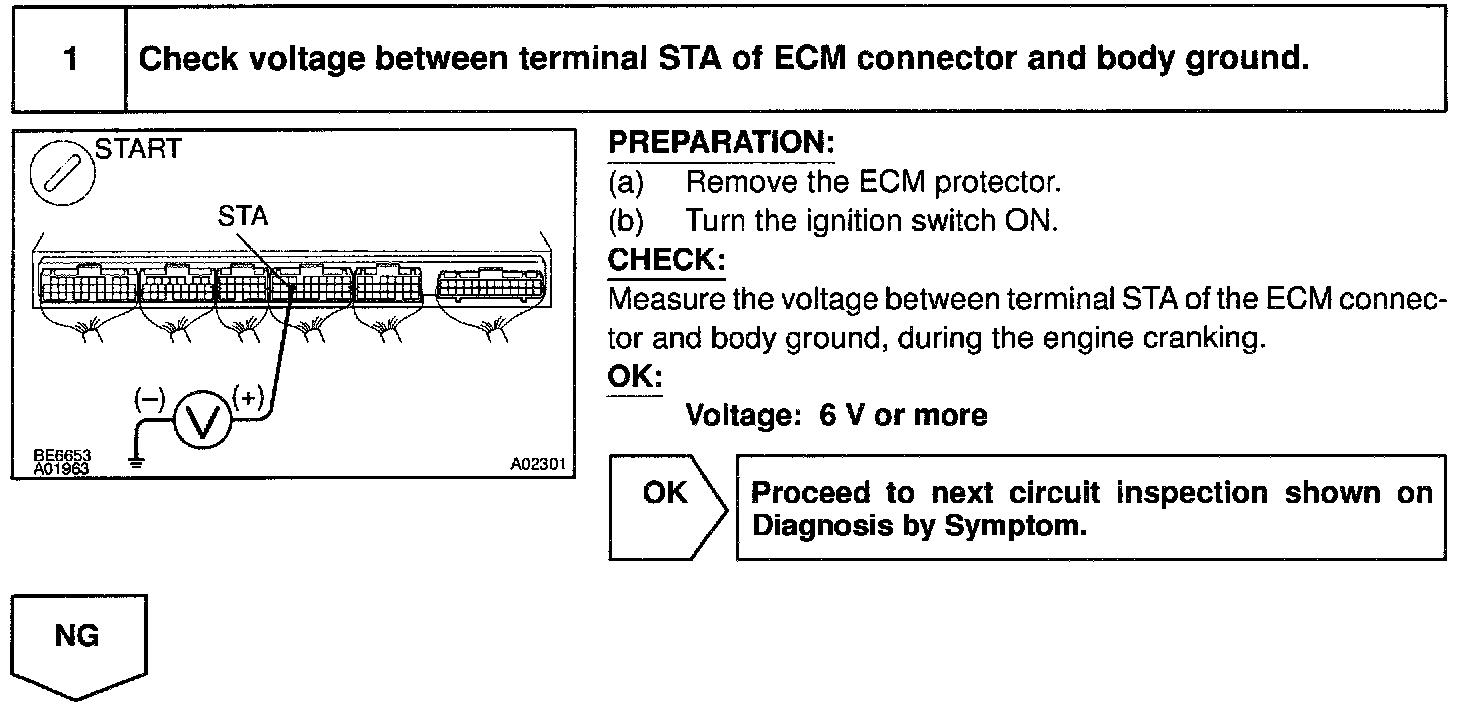 1

Check voltage between terminal STA of ECM connector and body ground.

START

STA

(–)

V

(+)

BE6653
A01963

A02301

PREPARATION:
(a) Remove the ECM protector.
(b) Turn the ignition switch ON.

CHECK:
Measure the voltage between terminal STA of the ECM connector and body ground, during the engine cranking.

OK:
Voltage: 6 V or more

OK

Proceed to next circuit inspection shown on Diagnosis by Symptom.

NG