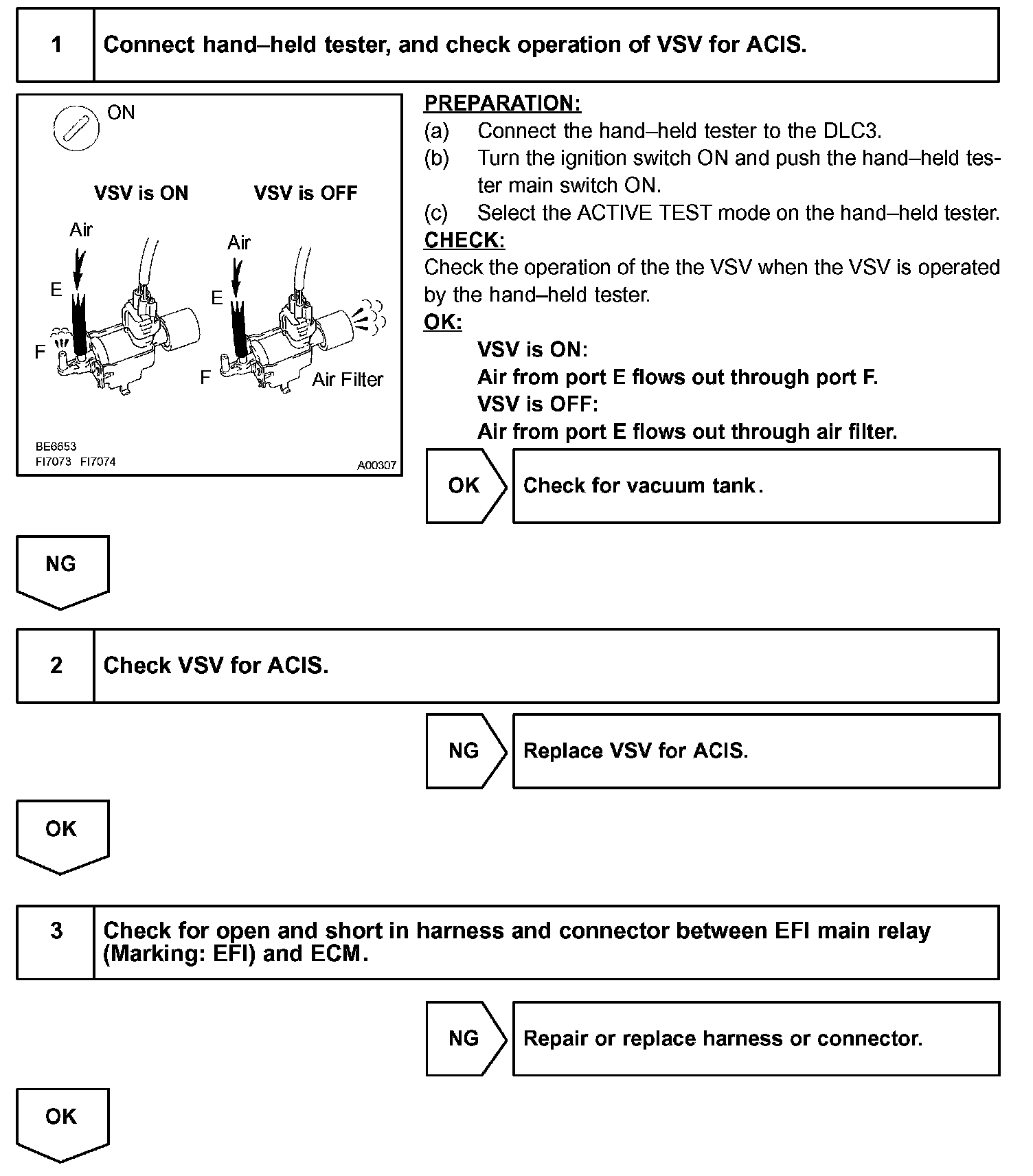 1 Connect hand–held tester, and check operation of VSV for ACIS.

ON

VSV is ON

VSV is OFF

Air

E

F

Air

E

F

Air Filter

BE6653
FI7073 FI7074

A00307

PREPARATION:
(a) Connect the hand–held tester to the DLC3.
(b) Turn the ignition switch ON and push the hand–held tester main switch ON.
(c) Select the ACTIVE TEST mode on the hand–held tester.

CHECK:
Check the operation of the the VSV when the VSV is operated by the hand–held tester.

OK:
VSV is ON:
Air from port E flows out through port F.
VSV is OFF:
Air from port E flows out through air filter.

OK Check for vacuum tank.

NG

2 Check VSV for ACIS.

NG Replace VSV for ACIS.

OK

3 Check for open and short in harness and connector between EFI main relay (Marking: EFI) and ECM.

NG Repair or replace harness or connector.

OK