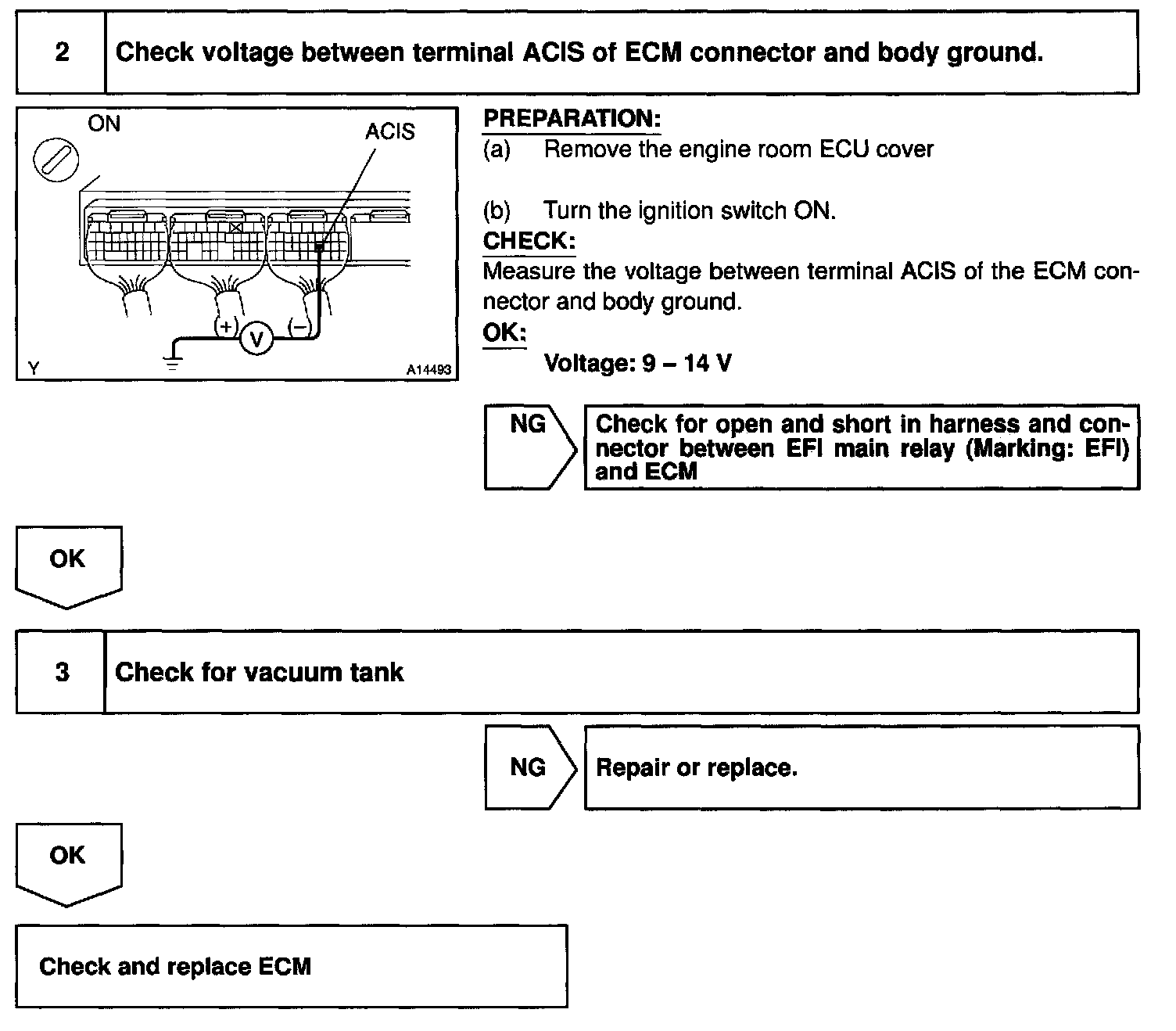 2 Check voltage between terminal ACIS of ECM connector and body ground.

ON
ACIS
(+) V (−)
Y
A14493

PREPARATION:
(a) Remove the engine room ECU cover

(b) Turn the ignition switch ON.
CHECK:
Measure the voltage between terminal ACIS of the ECM connector and body ground.
OK:
Voltage: 9 – 14 V

NG
Check for open and short in harness and connector between EFI main relay (Marking: EFI) and ECM

OK

3 Check for vacuum tank

NG
Repair or replace.

OK

Check and replace ECM