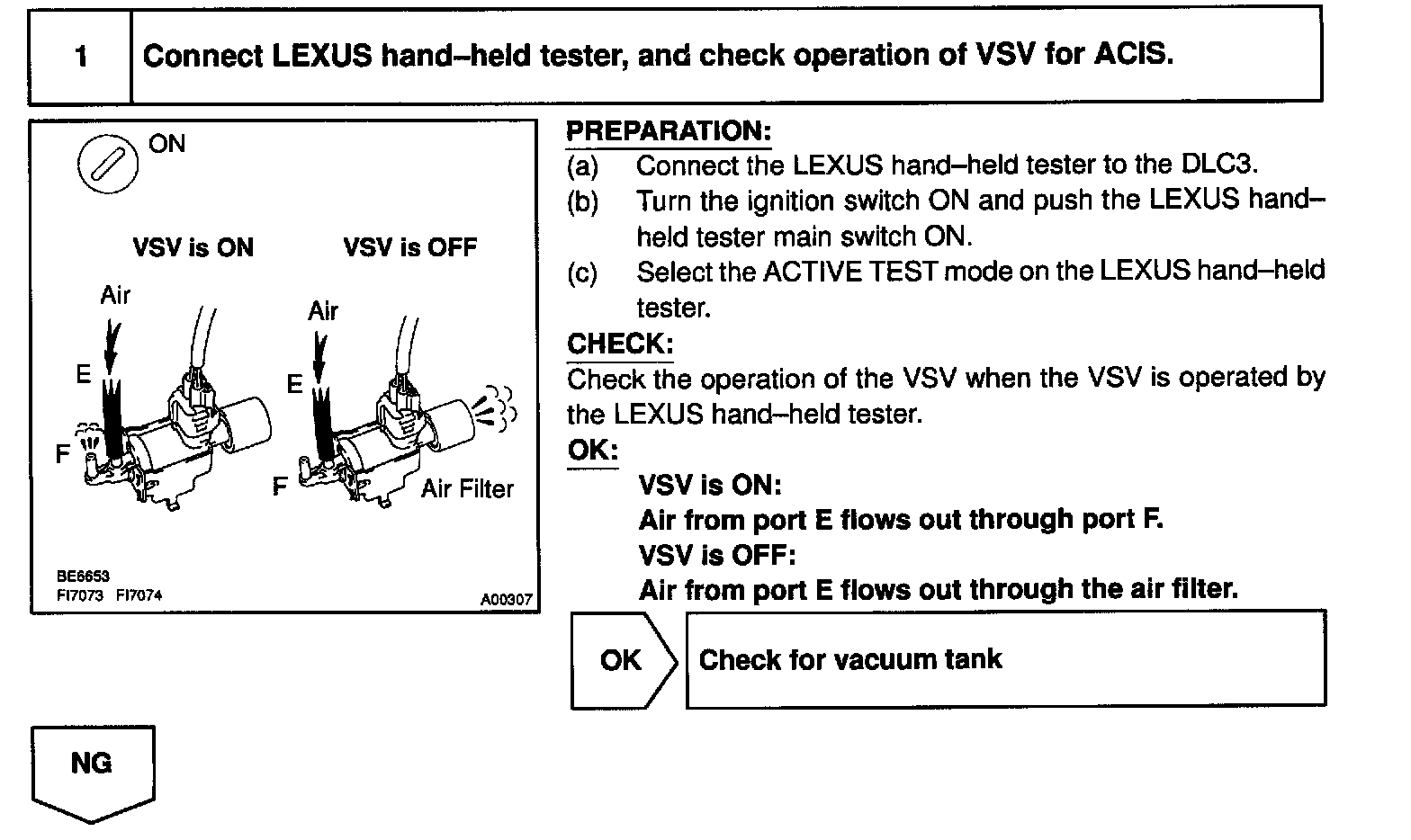 1 Connect LEXUS hand–held tester, and check operation of VSV for ACIS.

ON

VSV is ON VSV is OFF

Air
E
F

Air
E
F
Air Filter

BE6653
FI7073 FI7074
A00307

PREPARATION:
(a) Connect the LEXUS hand–held tester to the DLC3.
(b) Turn the ignition switch ON and push the LEXUS hand–held tester main switch ON.
(c) Select the ACTIVE TEST mode on the LEXUS hand–held tester.

CHECK:
Check the operation of the VSV when the VSV is operated by the LEXUS hand–held tester.

OK:
VSV is ON:
Air from port E flows out through port F.
VSV is OFF:
Air from port E flows out through the air filter.

OK
Check for vacuum tank

NG