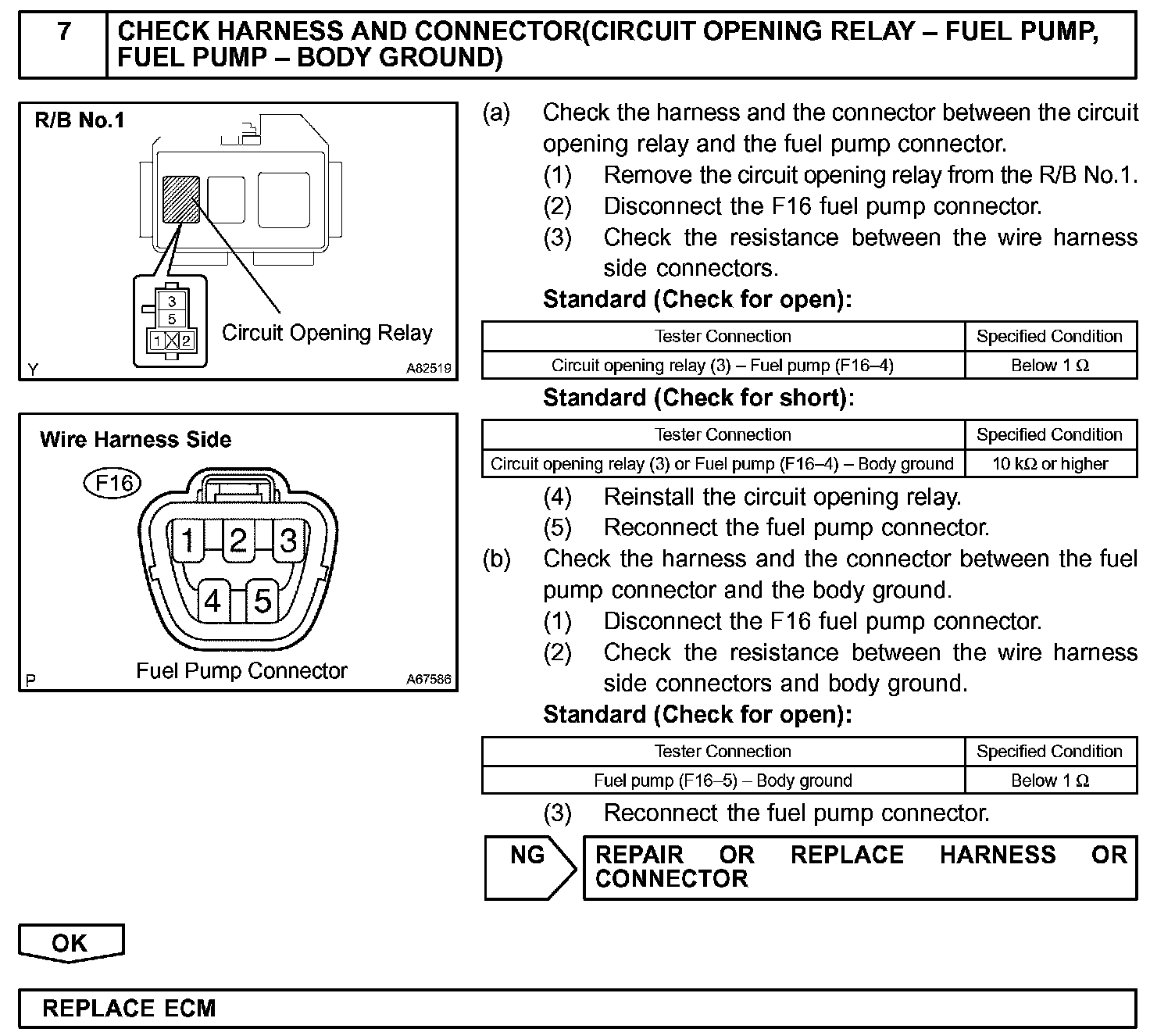 7 CHECK HARNESS AND CONNECTOR(CIRCUIT OPENING RELAY – FUEL PUMP, FUEL PUMP – BODY GROUND)

R/B No.1

3
5
1 2

Circuit Opening Relay

Y A82519

Wire Harness Side

F16

1 2 3
4 5

Fuel Pump Connector

P A67586

(a) Check the harness and the connector between the circuit opening relay and the fuel pump connector.
(1) Remove the circuit opening relay from the R/B No.1.
(2) Disconnect the F16 fuel pump connector.
(3) Check the resistance between the wire harness side connectors.

Standard (Check for open):

| Tester Connection | Specified Condition |
|---|---|
| Circuit opening relay (3) – Fuel pump (F16–4) | Below 1 Ω |

Standard (Check for short):

| Tester Connection | Specified Condition |
|---|---|
| Circuit opening relay (3) or Fuel pump (F16–4) – Body ground | 10 kΩ or higher |

(4) Reinstall the circuit opening relay.
(5) Reconnect the fuel pump connector.
(b) Check the harness and the connector between the fuel pump connector and the body ground.
(1) Disconnect the F16 fuel pump connector.
(2) Check the resistance between the wire harness side connectors and body ground.

Standard (Check for open):

| Tester Connection | Specified Condition |
|---|---|
| Fuel pump (F16–5) – Body ground | Below 1 Ω |

(3) Reconnect the fuel pump connector.

NG REPAIR OR REPLACE HARNESS OR CONNECTOR

OK

REPLACE ECM