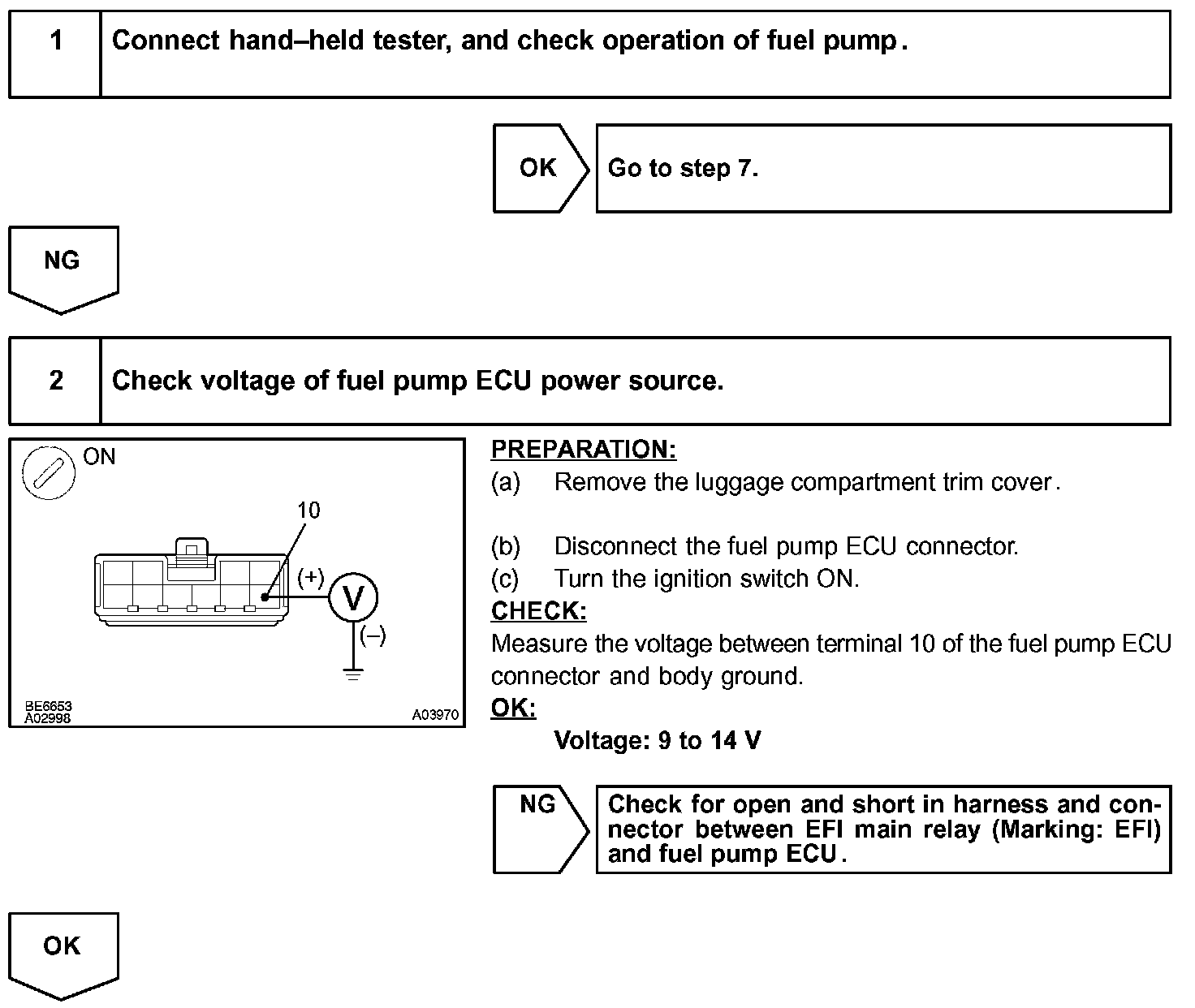 1 Connect hand–held tester, and check operation of fuel pump.

OK Go to step 7.

NG

2 Check voltage of fuel pump ECU power source.

ON

10

(+)

V

(–)

BE6653
A02998

A03970

PREPARATION:
(a) Remove the luggage compartment trim cover.

(b) Disconnect the fuel pump ECU connector.
(c) Turn the ignition switch ON.
CHECK:
Measure the voltage between terminal 10 of the fuel pump ECU connector and body ground.
OK:
Voltage: 9 to 14 V

NG Check for open and short in harness and connector between EFI main relay (Marking: EFI) and fuel pump ECU.

OK