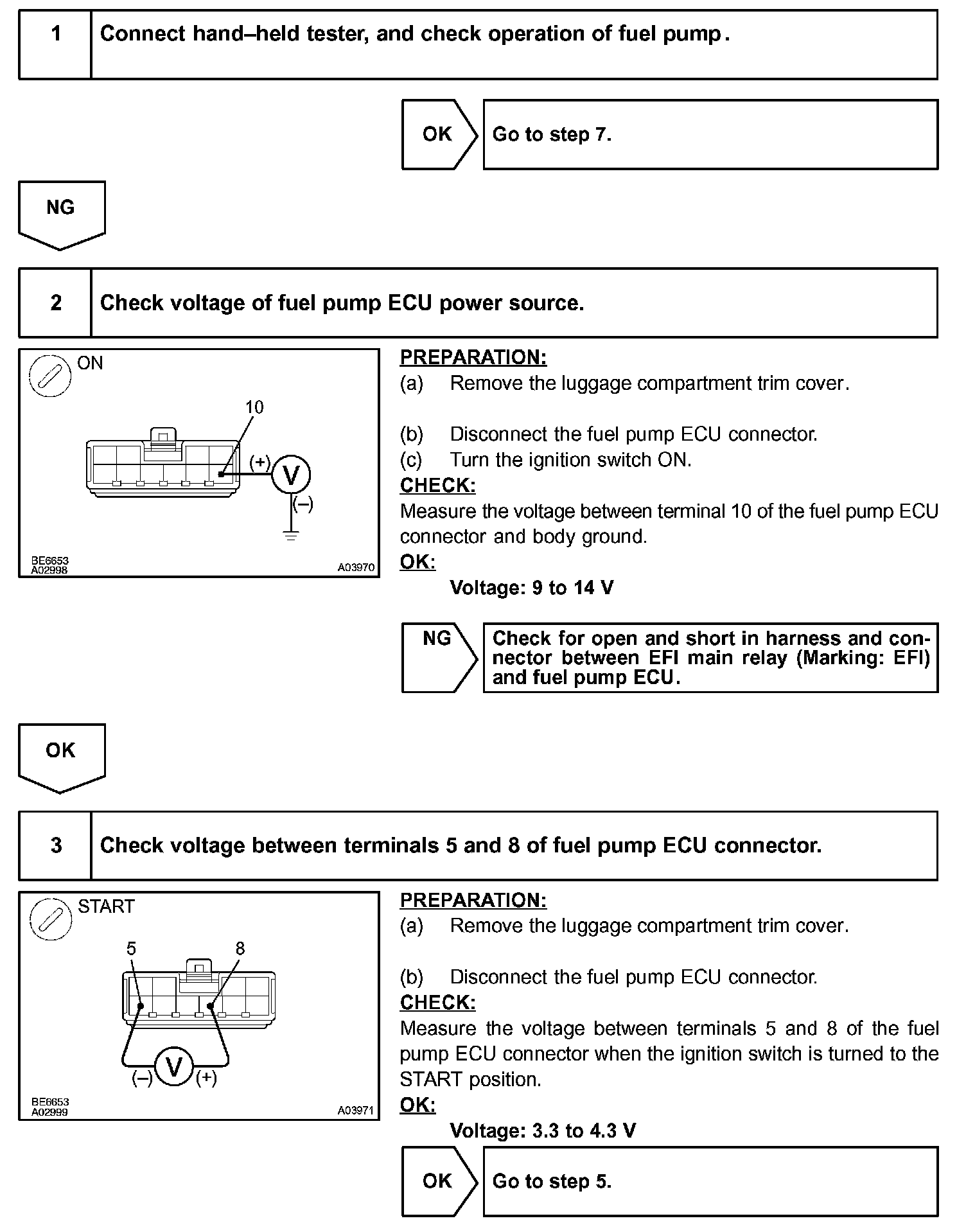 1 Connect hand–held tester, and check operation of fuel pump.

OK

Go to step 7.

NG

2 Check voltage of fuel pump ECU power source.

ON

10

(+)

V

(–)

BE6653
A02998

A03970

PREPARATION:
(a) Remove the luggage compartment trim cover.

(b) Disconnect the fuel pump ECU connector.
(c) Turn the ignition switch ON.
CHECK:
Measure the voltage between terminal 10 of the fuel pump ECU connector and body ground.
OK:
Voltage: 9 to 14 V

NG

Check for open and short in harness and connector between EFI main relay (Marking: EFI) and fuel pump ECU.

OK

3 Check voltage between terminals 5 and 8 of fuel pump ECU connector.

START

5

8

(–)

V

(+)

BE6653
A02999

A03971

PREPARATION:
(a) Remove the luggage compartment trim cover.

(b) Disconnect the fuel pump ECU connector.
CHECK:
Measure the voltage between terminals 5 and 8 of the fuel pump ECU connector when the ignition switch is turned to the START position.
OK:
Voltage: 3.3 to 4.3 V

OK

Go to step 5.