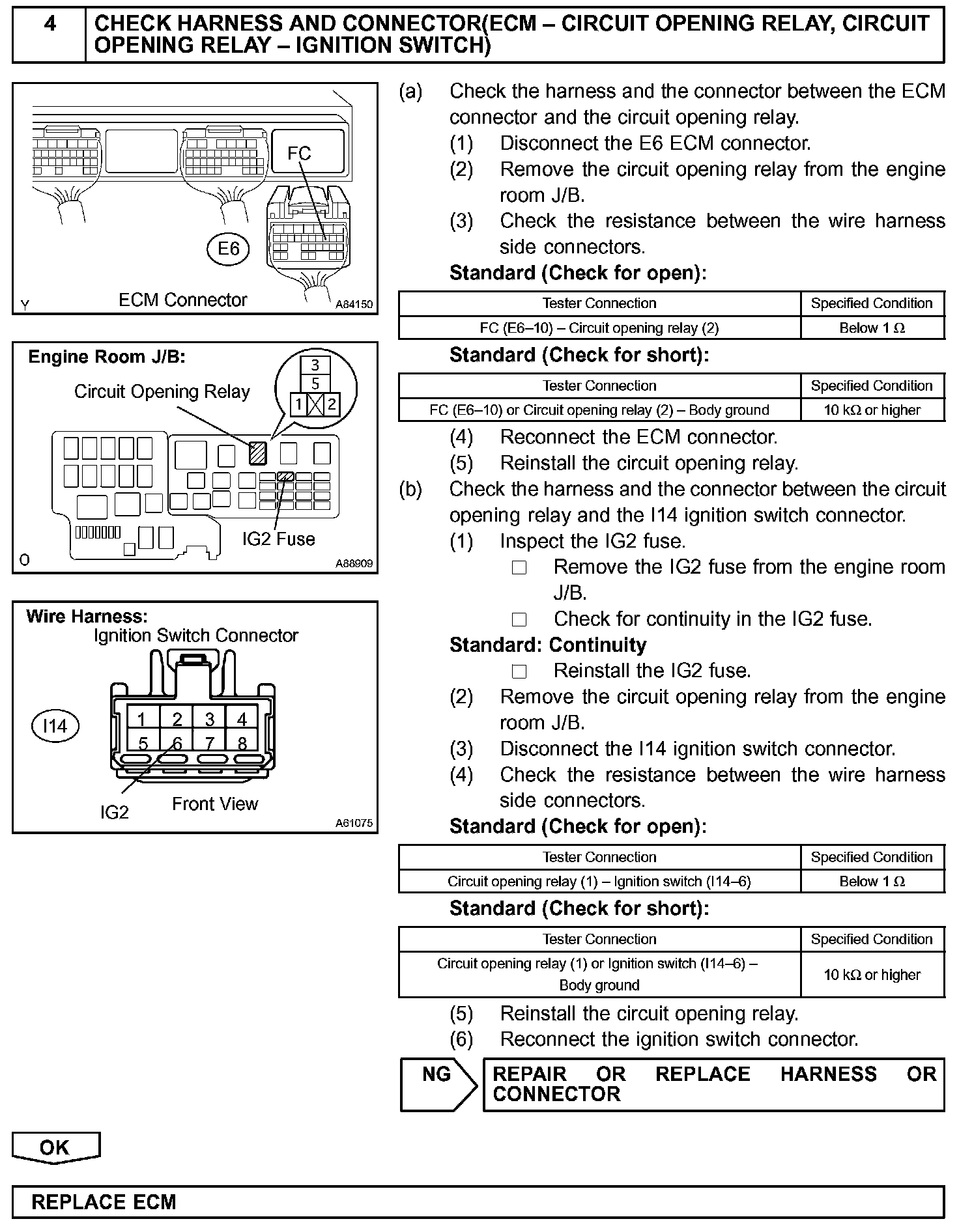 4 CHECK HARNESS AND CONNECTOR(ECM – CIRCUIT OPENING RELAY, CIRCUIT OPENING RELAY – IGNITION SWITCH)

FC

E6

Y ECM Connector A84150

Engine Room J/B:

Circuit Opening Relay

3
5
1 2

IG2 Fuse

O A88909

Wire Harness:
Ignition Switch Connector

I14

1 2 3 4
5 6 7 8

IG2 Front View

A61075

(a) Check the harness and the connector between the ECM connector and the circuit opening relay.
(1) Disconnect the E6 ECM connector.
(2) Remove the circuit opening relay from the engine room J/B.
(3) Check the resistance between the wire harness side connectors.
Standard (Check for open):

| Tester Connection | Specified Condition |
|---|---|
| FC (E6–10) – Circuit opening relay (2) | Below 1 Ω |

Standard (Check for short):

| Tester Connection | Specified Condition |
|---|---|
| FC (E6–10) or Circuit opening relay (2) – Body ground | 10 kΩ or higher |

(4) Reconnect the ECM connector.
(5) Reinstall the circuit opening relay.
(b) Check the harness and the connector between the circuit opening relay and the I14 ignition switch connector.
(1) Inspect the IG2 fuse.
□ Remove the IG2 fuse from the engine room J/B.
□ Check for continuity in the IG2 fuse.
Standard: Continuity
□ Reinstall the IG2 fuse.
(2) Remove the circuit opening relay from the engine room J/B.
(3) Disconnect the I14 ignition switch connector.
(4) Check the resistance between the wire harness side connectors.
Standard (Check for open):

| Tester Connection | Specified Condition |
|---|---|
| Circuit opening relay (1) – Ignition switch (I14–6) | Below 1 Ω |

Standard (Check for short):

| Tester Connection | Specified Condition |
|---|---|
| Circuit opening relay (1) or Ignition switch (I14–6) – Body ground | 10 kΩ or higher |

(5) Reinstall the circuit opening relay.
(6) Reconnect the ignition switch connector.

NG REPAIR OR REPLACE HARNESS OR CONNECTOR

OK

REPLACE ECM