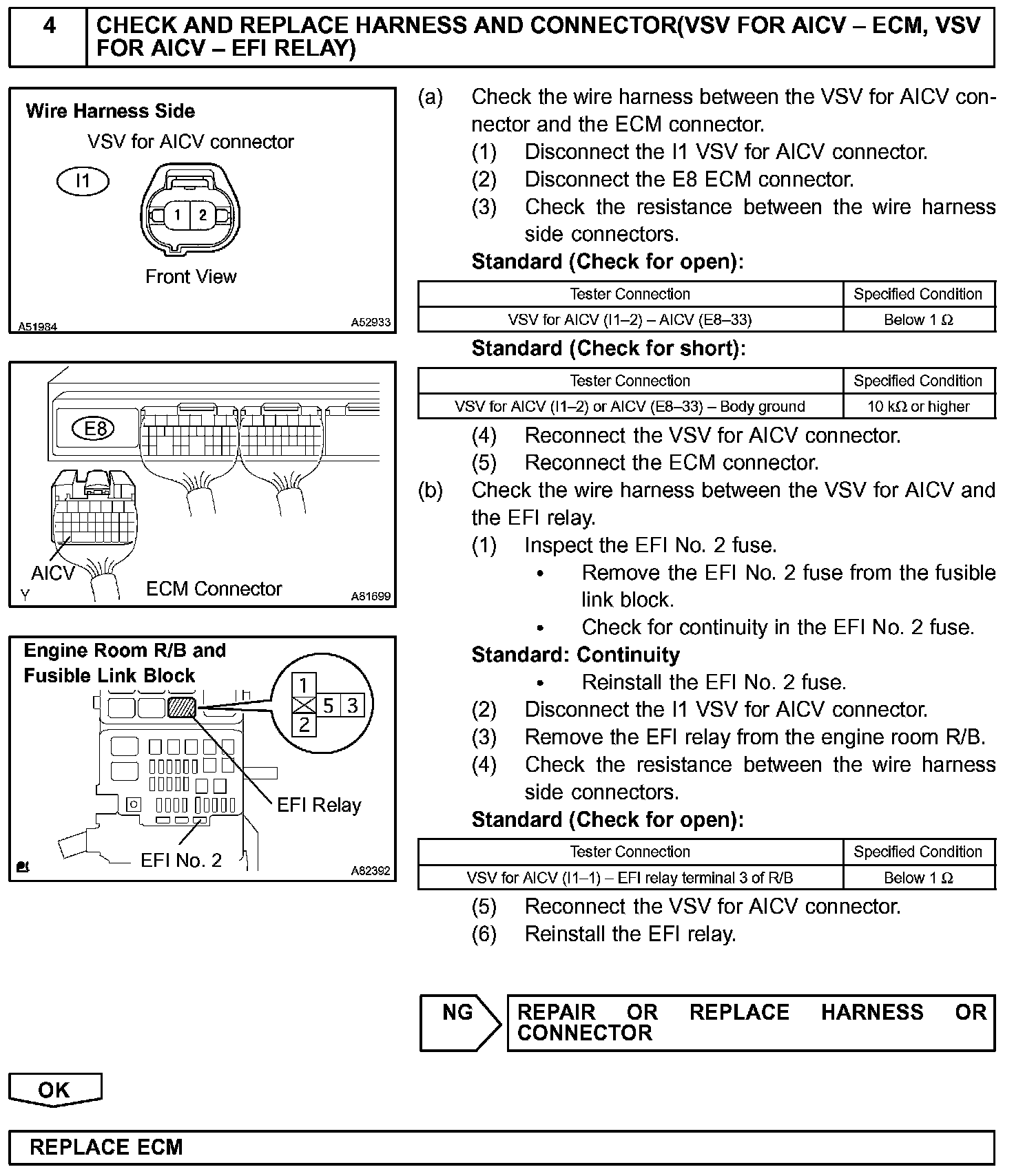 4 CHECK AND REPLACE HARNESS AND CONNECTOR(VSV FOR AICV – ECM, VSV FOR AICV – EFI RELAY)

Wire Harness Side
VSV for AICV connector
I1
1 2
Front View
A51984 A52933

E8
AICV
Y
ECM Connector
A81699

Engine Room R/B and Fusible Link Block
1
5 3
2
EFI Relay
EFI No. 2
A82392

(a) Check the wire harness between the VSV for AICV connector and the ECM connector.
(1) Disconnect the I1 VSV for AICV connector.
(2) Disconnect the E8 ECM connector.
(3) Check the resistance between the wire harness side connectors.
Standard (Check for open):

| Tester Connection | Specified Condition |
|---|---|
| VSV for AICV (I1–2) – AICV (E8–33) | Below 1 Ω |

Standard (Check for short):

| Tester Connection | Specified Condition |
|---|---|
| VSV for AICV (I1–2) or AICV (E8–33) – Body ground | 10 kΩ or higher |

(4) Reconnect the VSV for AICV connector.
(5) Reconnect the ECM connector.
(b) Check the wire harness between the VSV for AICV and the EFI relay.
(1) Inspect the EFI No. 2 fuse.
• Remove the EFI No. 2 fuse from the fusible link block.
• Check for continuity in the EFI No. 2 fuse.
Standard: Continuity
• Reinstall the EFI No. 2 fuse.
(2) Disconnect the I1 VSV for AICV connector.
(3) Remove the EFI relay from the engine room R/B.
(4) Check the resistance between the wire harness side connectors.
Standard (Check for open):

| Tester Connection | Specified Condition |
|---|---|
| VSV for AICV (I1–1) – EFI relay terminal 3 of R/B | Below 1 Ω |

(5) Reconnect the VSV for AICV connector.
(6) Reinstall the EFI relay.

NG REPAIR OR REPLACE HARNESS OR CONNECTOR

OK

REPLACE ECM