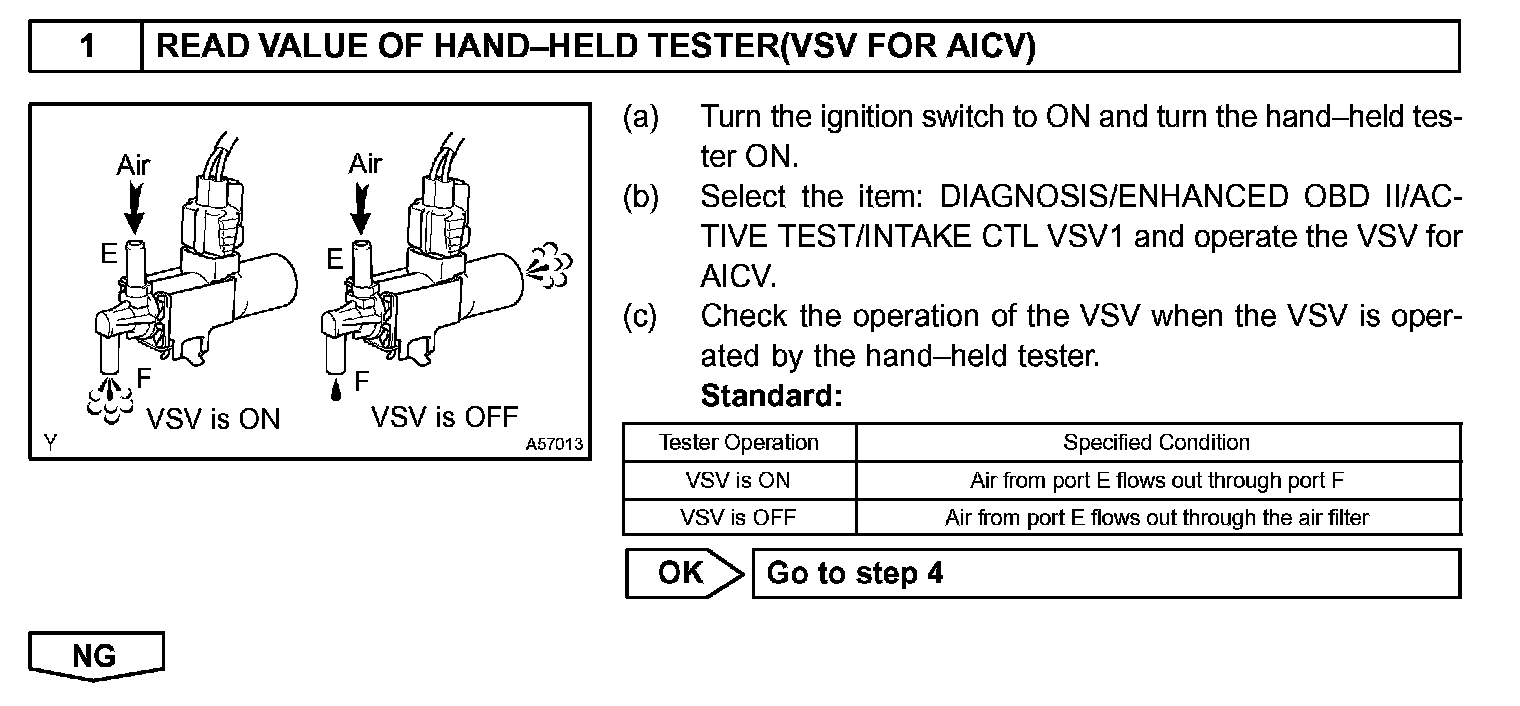 1 READ VALUE OF HAND–HELD TESTER(VSV FOR AICV)

Air
E
F
VSV is ON
Air
E
F
VSV is OFF
Y
A57013

(a) Turn the ignition switch to ON and turn the hand–held tester ON.
(b) Select the item: DIAGNOSIS/ENHANCED OBD II/ACTIVE TEST/INTAKE CTL VSV1 and operate the VSV for AICV.
(c) Check the operation of the VSV when the VSV is operated by the hand–held tester.
Standard:

| Tester Operation | Specified Condition |
|---|---|
| VSV is ON | Air from port E flows out through port F |
| VSV is OFF | Air from port E flows out through the air filter |

OK Go to step 4

NG