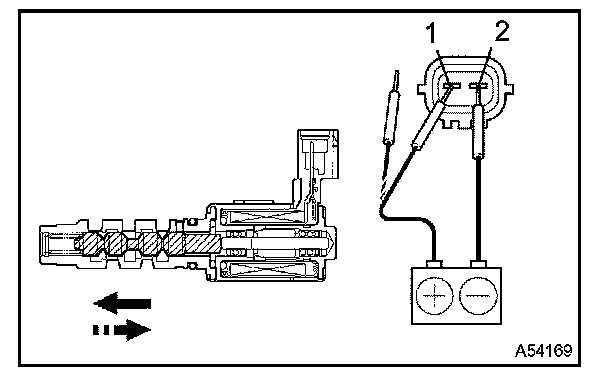 1
2
A54169