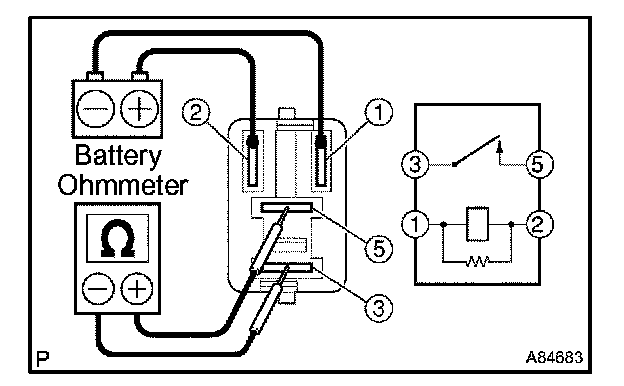 −
+
Battery
Ohmmeter
Ω
−
+
2
1
5
3
3
5
1
2
P
A84683