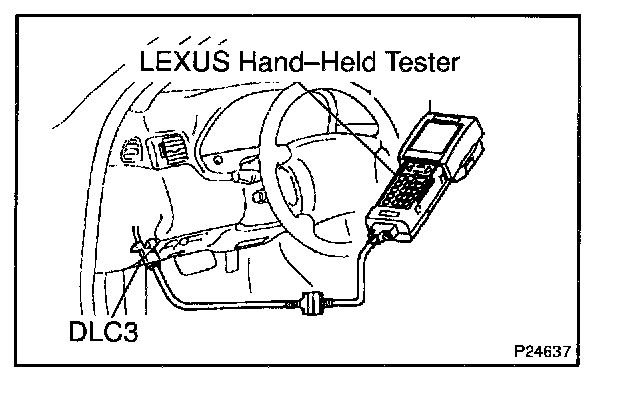 LEXUS Hand–Held Tester

DLC3

P24637