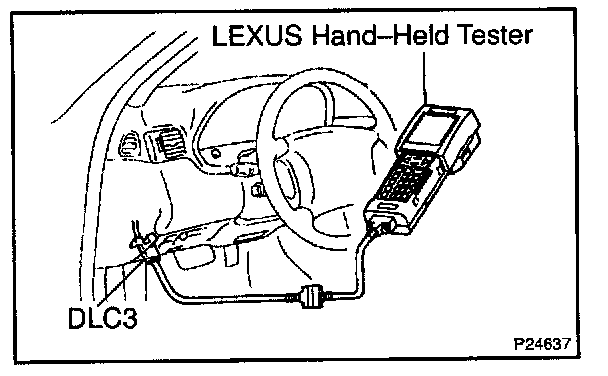 LEXUS Hand–Held Tester

DLC3

P24637