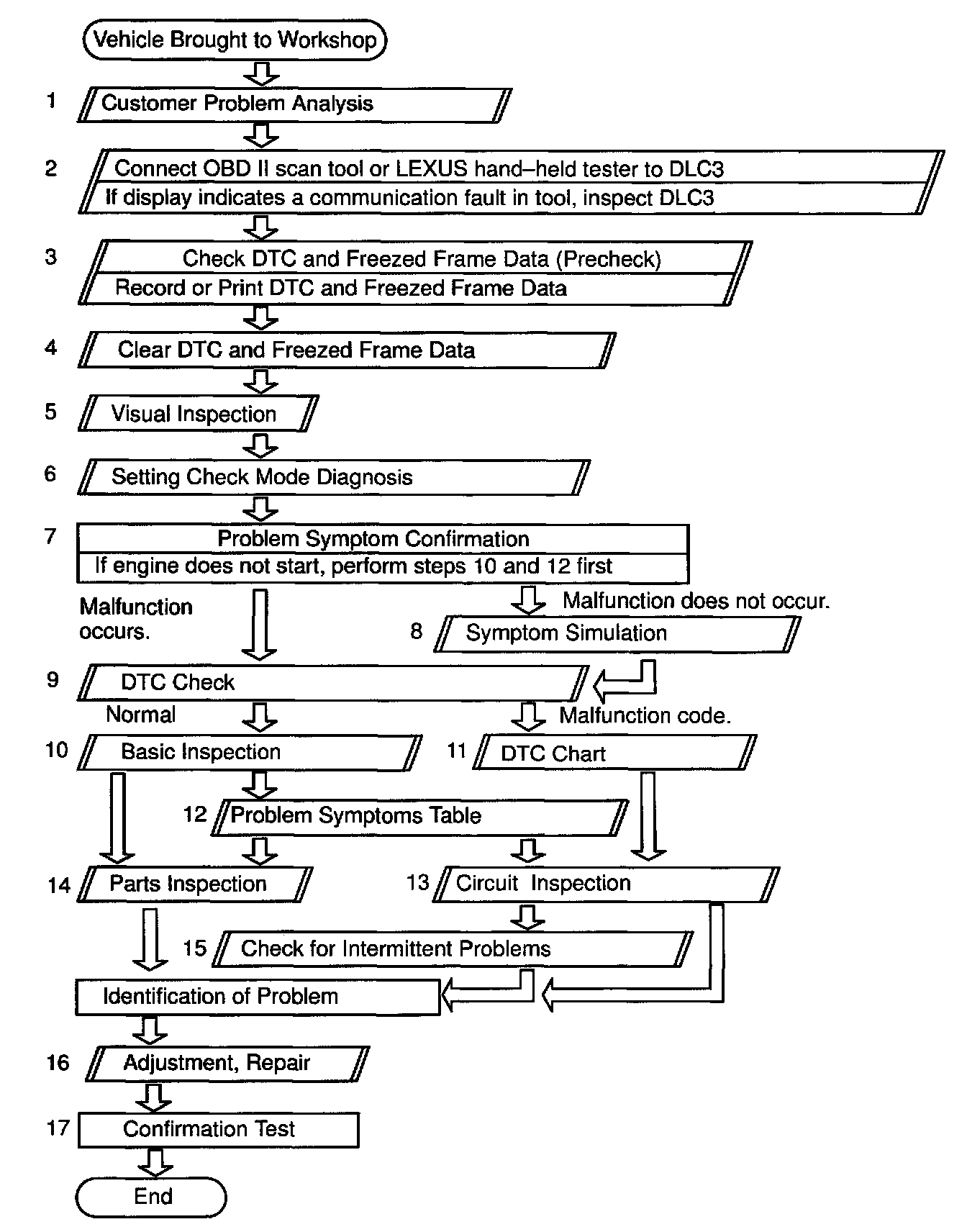 Vehicle Brought to Workshop

1 Customer Problem Analysis

2 Connect OBD II scan tool or LEXUS hand–held tester to DLC3
If display indicates a communication fault in tool, inspect DLC3

3 Check DTC and Freezed Frame Data (Precheck)
Record or Print DTC and Freezed Frame Data

4 Clear DTC and Freezed Frame Data

5 Visual Inspection

6 Setting Check Mode Diagnosis

7 Problem Symptom Confirmation
If engine does not start, perform steps 10 and 12 first

Malfunction occurs.

Malfunction does not occur.

8 Symptom Simulation

9 DTC Check

Normal

Malfunction code.

10 Basic Inspection

11 DTC Chart

12 Problem Symptoms Table

14 Parts Inspection

13 Circuit Inspection

15 Check for Intermittent Problems

Identification of Problem

16 Adjustment, Repair

17 Confirmation Test

End