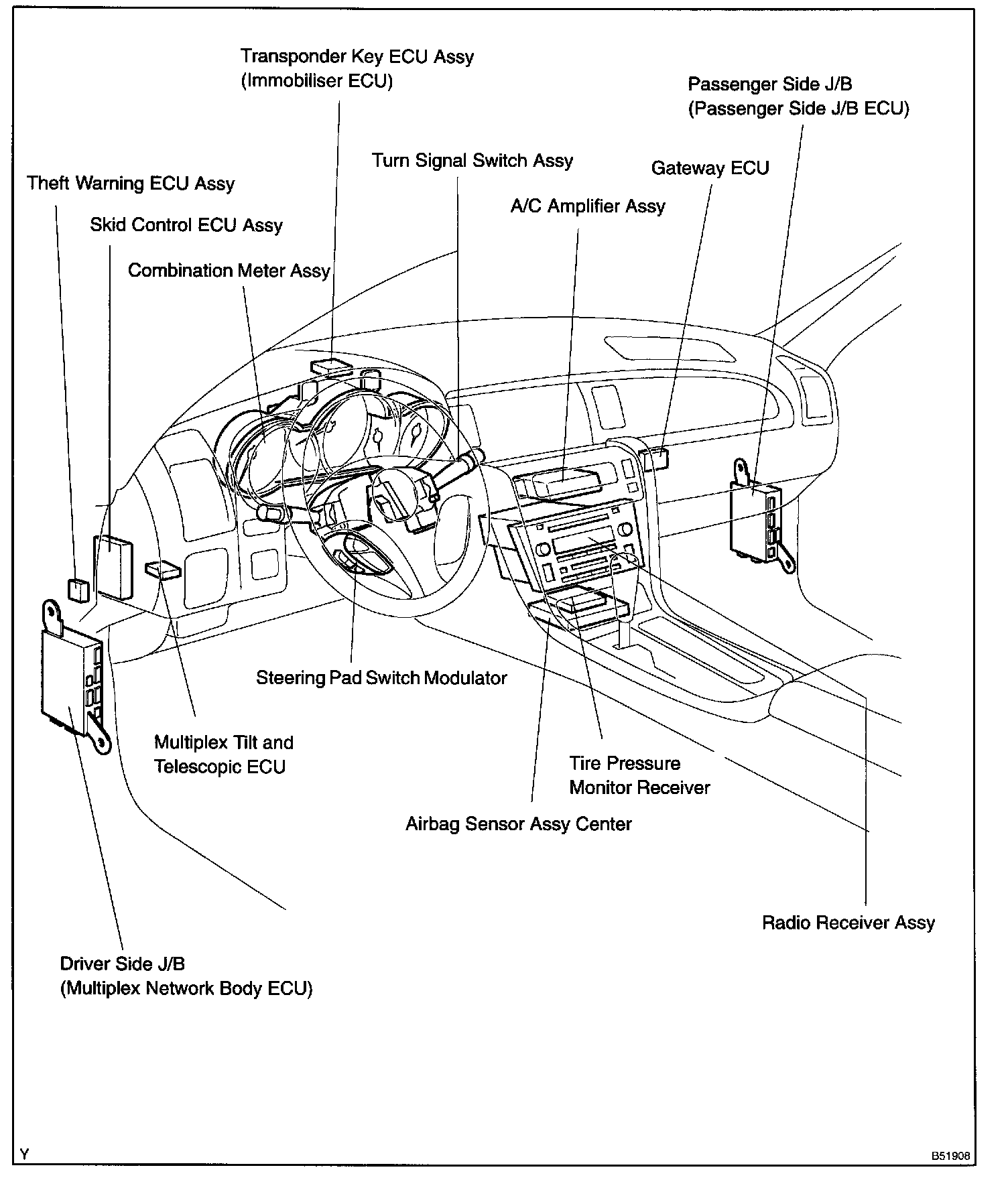 Transponder Key ECU Assy
(Immobiliser ECU)

Passenger Side J/B
(Passenger Side J/B ECU)

Turn Signal Switch Assy

Gateway ECU

Theft Warning ECU Assy

A/C Amplifier Assy

Skid Control ECU Assy

Combination Meter Assy

Steering Pad Switch Modulator

Multiplex Tilt and
Telescopic ECU

Tire Pressure
Monitor Receiver

Airbag Sensor Assy Center

Radio Receiver Assy

Driver Side J/B
(Multiplex Network Body ECU)

Y

B51908