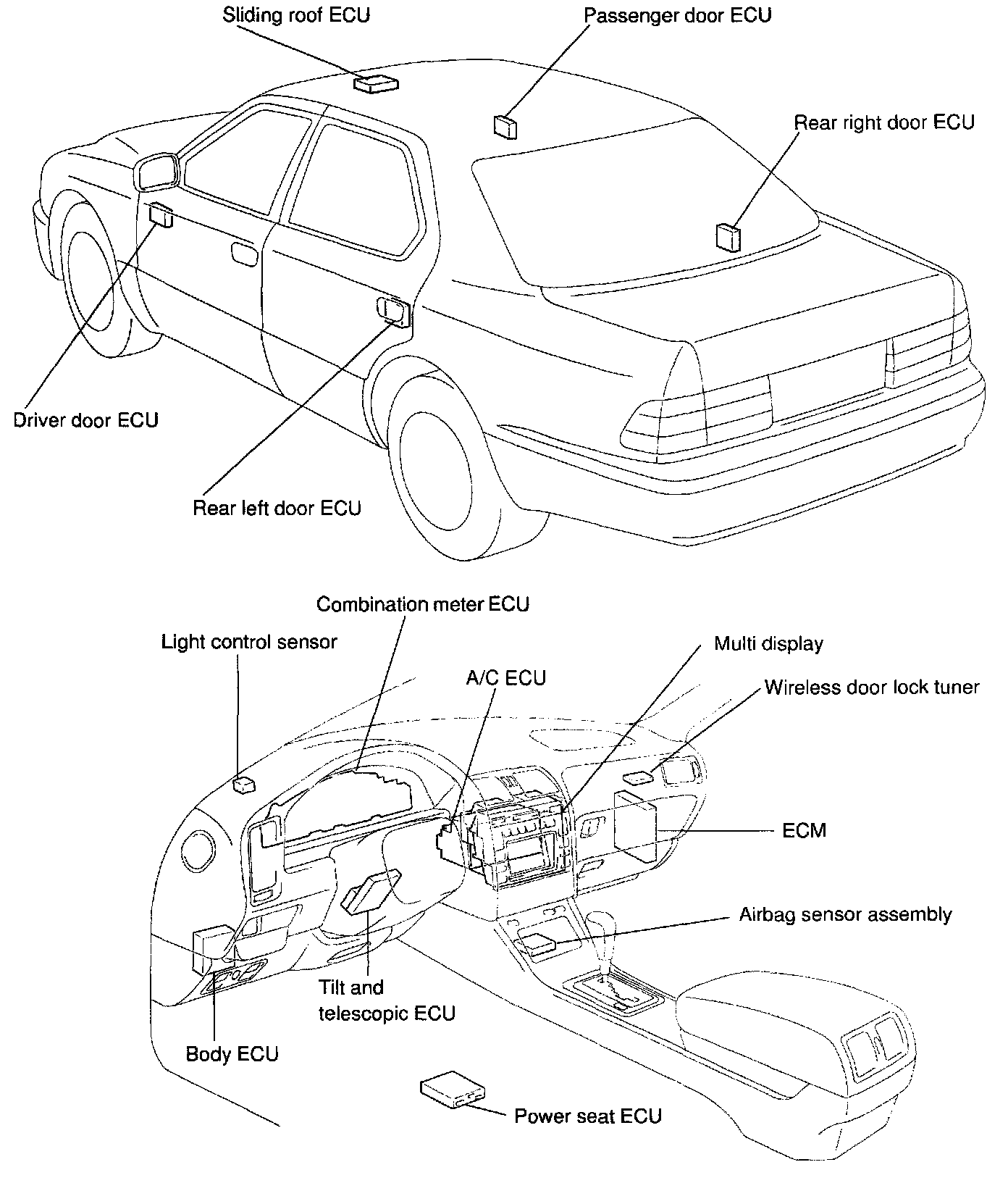 Sliding roof ECU

Passenger door ECU

Rear right door ECU

Driver door ECU

Rear left door ECU

Combination meter ECU

Light control sensor

Multi display

A/C ECU

Wireless door lock tuner

ECM

Airbag sensor assembly

Tilt and telescopic ECU

Body ECU

Power seat ECU