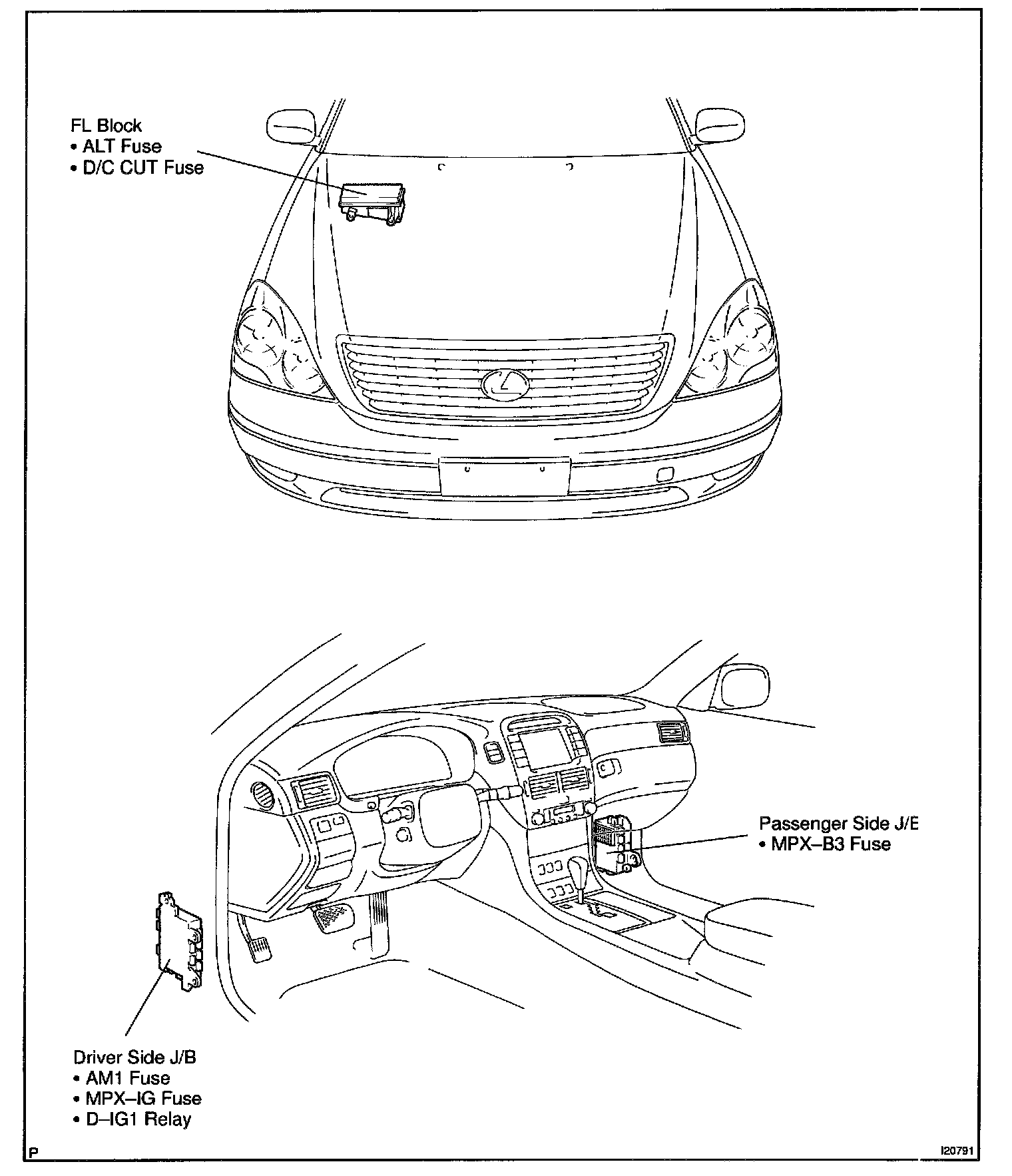 FL Block
• ALT Fuse
• D/C CUT Fuse

Passenger Side J/E
• MPX–B3 Fuse

Driver Side J/B
• AM1 Fuse
• MPX–IG Fuse
• D–IG1 Relay

P

I20791