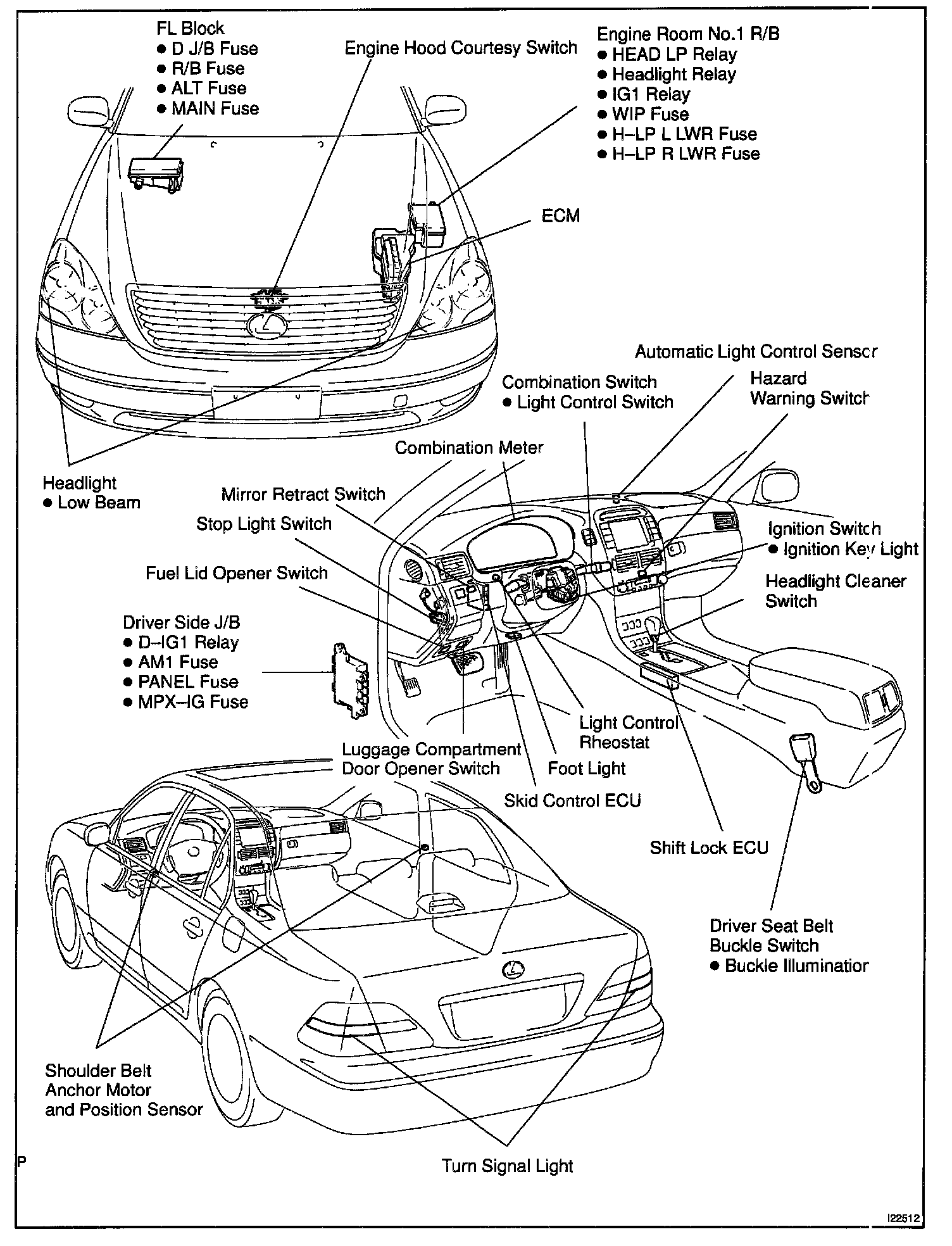 FL Block
● D J/B Fuse
● R/B Fuse
● ALT Fuse
● MAIN Fuse

Engine Hood Courtesy Switch

Engine Room No.1 R/B
● HEAD LP Relay
● Headlight Relay
● IG1 Relay
● WIP Fuse
● H–LP L LWR Fuse
● H–LP R LWR Fuse

ECM

Automatic Light Control Sensor

Combination Switch
● Light Control Switch

Hazard
Warning Switch

Combination Meter

Headlight
● Low Beam

Mirror Retract Switch

Stop Light Switch

Ignition Switch
● Ignition Key Light

Fuel Lid Opener Switch

Headlight Cleaner
Switch

Driver Side J/B
● D–IG1 Relay
● AM1 Fuse
● PANEL Fuse
● MPX–IG Fuse

Light Control
Rheostat

Luggage Compartment
Door Opener Switch

Foot Light

Skid Control ECU

Shift Lock ECU

Driver Seat Belt
Buckle Switch
● Buckle Illumination

Shoulder Belt
Anchor Motor
and Position Sensor

P

Turn Signal Light

I22512