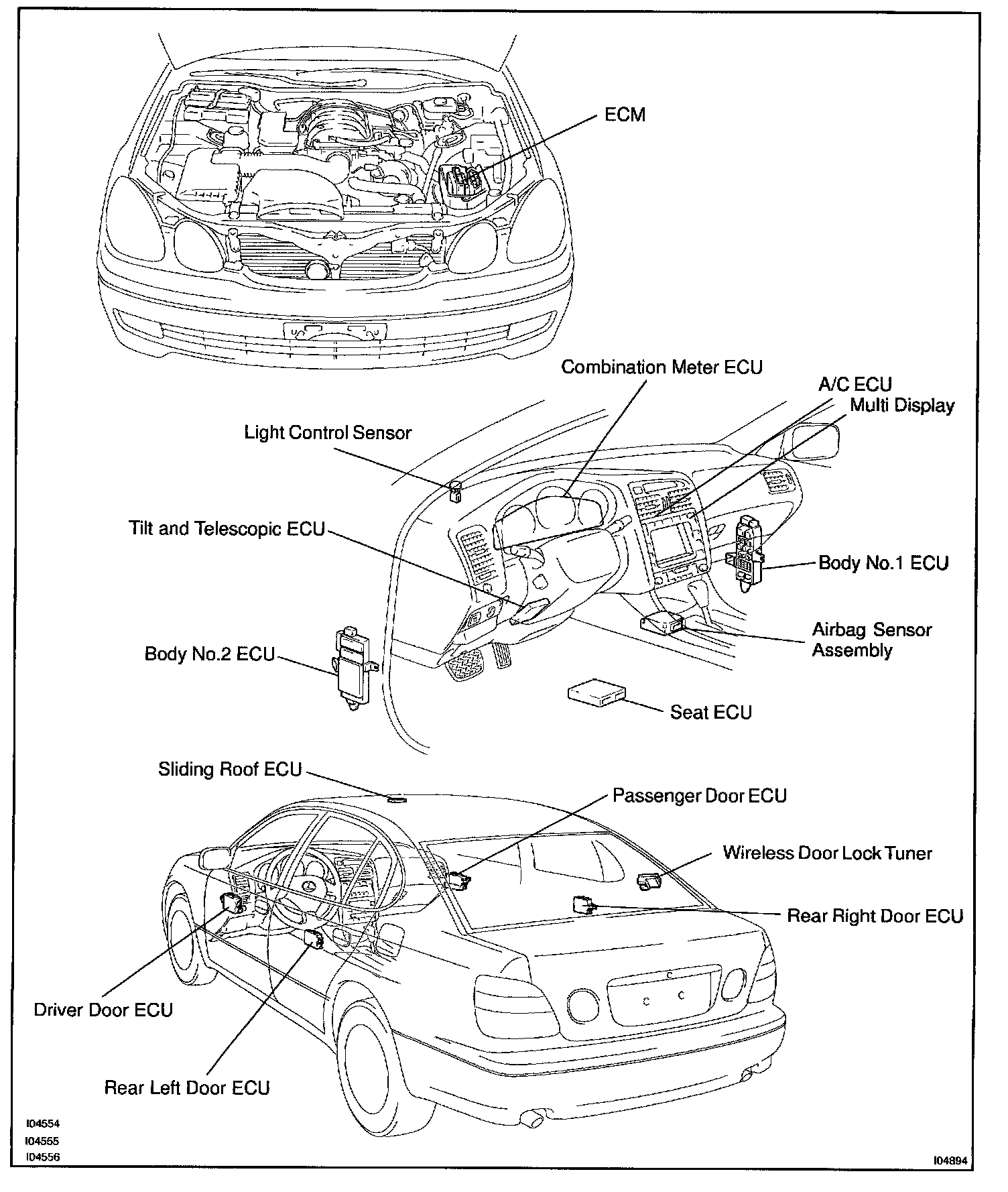 ECM

Combination Meter ECU

A/C ECU
Multi Display

Light Control Sensor

Tilt and Telescopic ECU

Body No.1 ECU

Airbag Sensor Assembly

Body No.2 ECU

Seat ECU

Sliding Roof ECU

Passenger Door ECU

Wireless Door Lock Tuner

Rear Right Door ECU

Driver Door ECU

Rear Left Door ECU

I04554
I04555
I04556

I04894