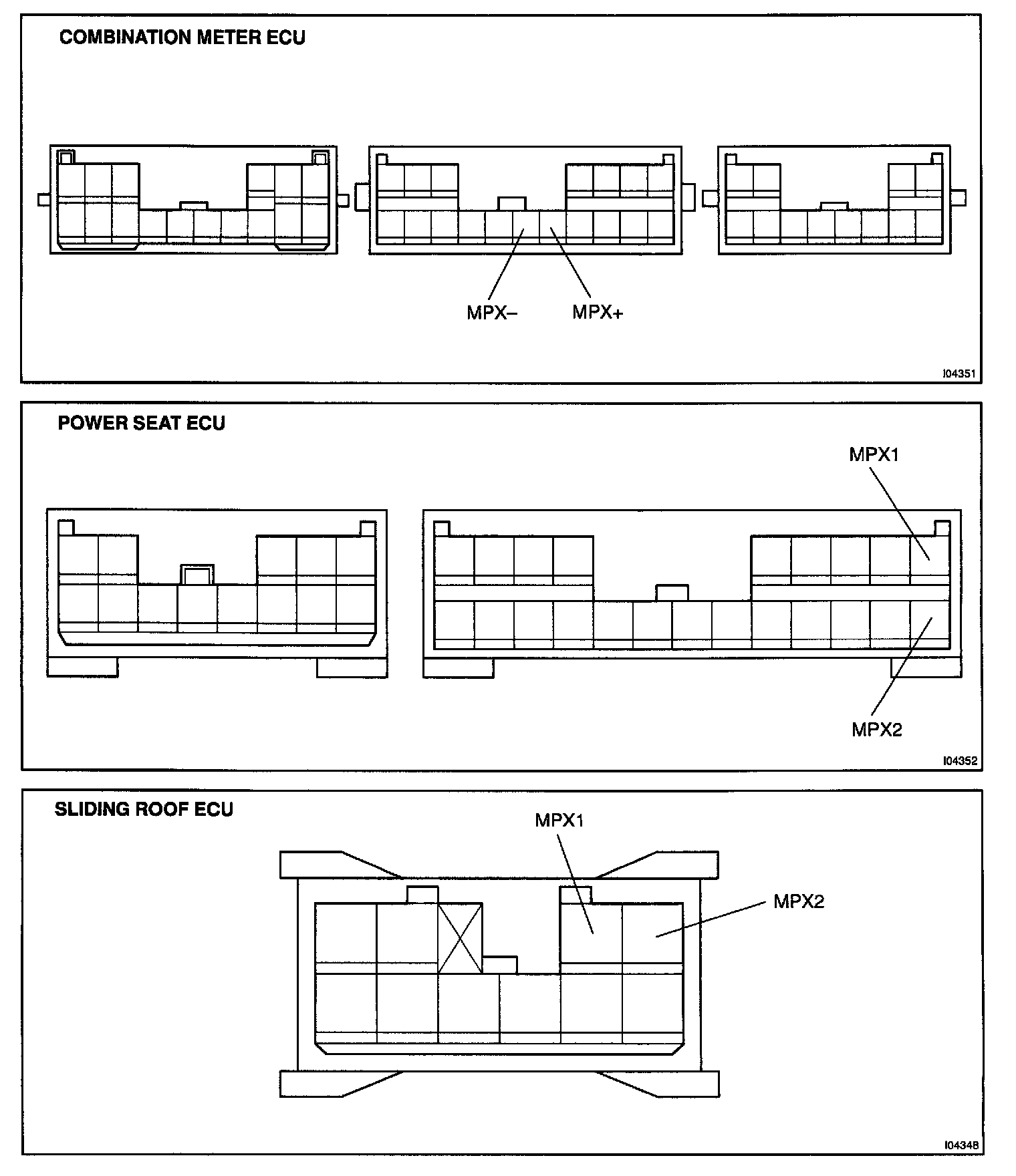 COMBINATION METER ECU

MPX–

MPX+

I04351

POWER SEAT ECU

MPX1

MPX2

I04352

SLIDING ROOF ECU

MPX1

MPX2

I04348