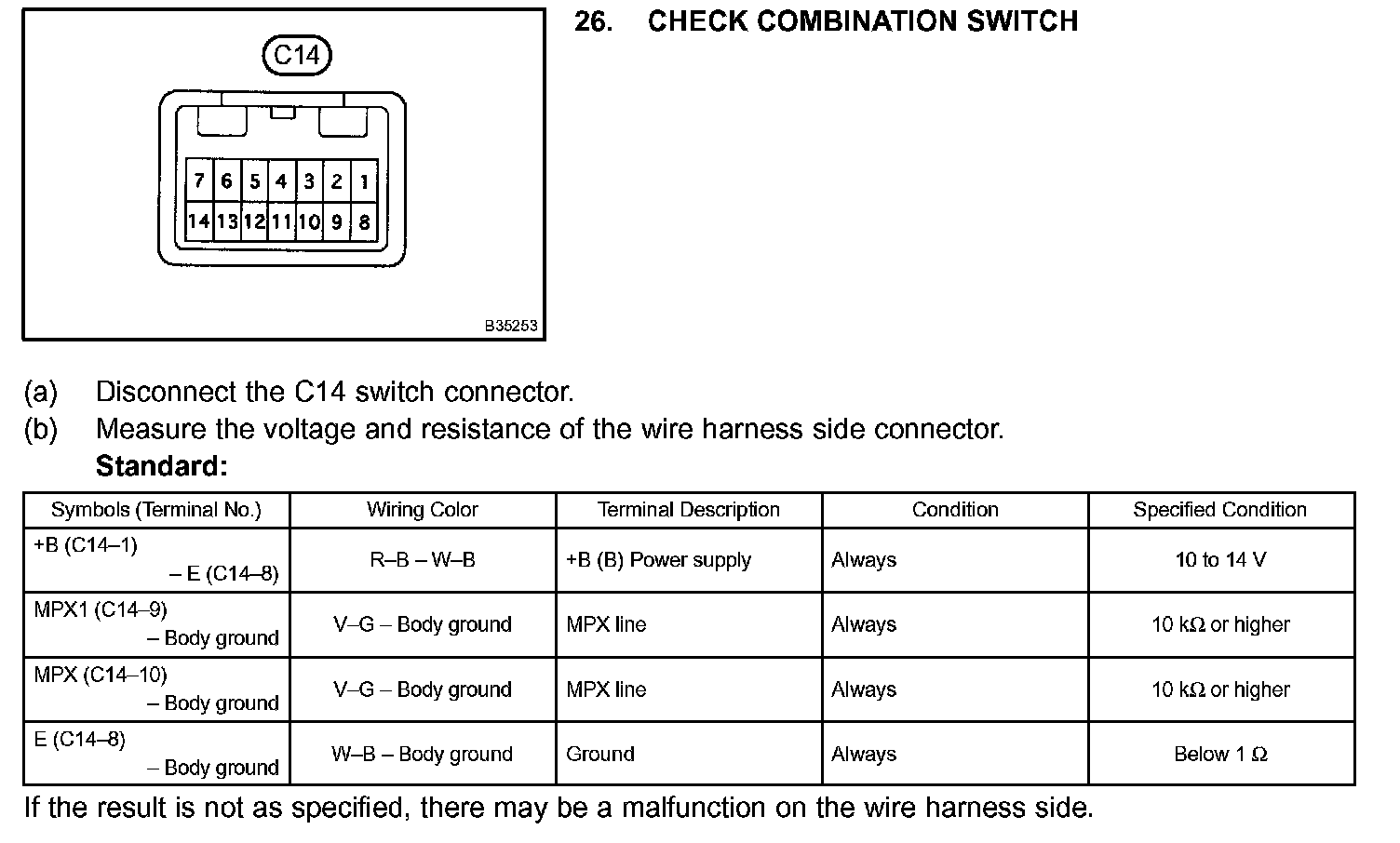 C14

7 6 5 4 3 2 1
14 13 12 11 10 9 8

B35253

26. CHECK COMBINATION SWITCH

(a) Disconnect the C14 switch connector.
(b) Measure the voltage and resistance of the wire harness side connector.
Standard:

| Symbols (Terminal No.) | Wiring Color | Terminal Description | Condition | Specified Condition |
|---|---|---|---|---|
| +B (C14–1) – E (C14–8) | R–B – W–B | +B (B) Power supply | Always | 10 to 14 V |
| MPX1 (C14–9) – Body ground | V–G – Body ground | MPX line | Always | 10 kΩ or higher |
| MPX (C14–10) – Body ground | V–G – Body ground | MPX line | Always | 10 kΩ or higher |
| E (C14–8) – Body ground | W–B – Body ground | Ground | Always | Below 1 Ω |

If the result is not as specified, there may be a malfunction on the wire harness side.