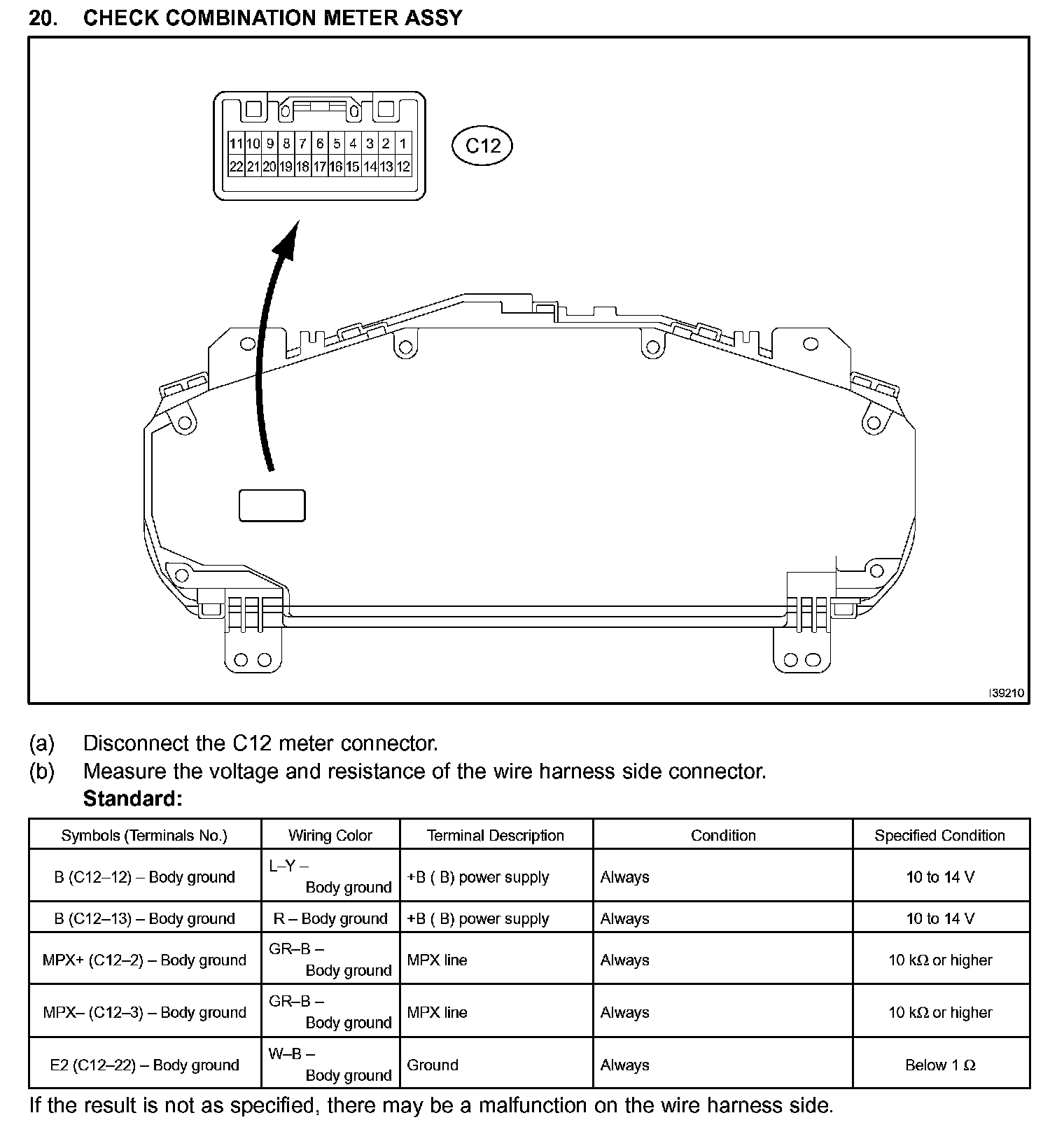 20. CHECK COMBINATION METER ASSY

11 10 9 8 7 6 5 4 3 2 1
22 21 20 19 18 17 16 15 14 13 12

C12

I39210

(a) Disconnect the C12 meter connector.
(b) Measure the voltage and resistance of the wire harness side connector.
Standard:

| Symbols (Terminals No.) | Wiring Color | Terminal Description | Condition | Specified Condition |
|---|---|---|---|---|
| B (C12–12) – Body ground | L–Y – Body ground | +B ( B) power supply | Always | 10 to 14 V |
| B (C12–13) – Body ground | R – Body ground | +B ( B) power supply | Always | 10 to 14 V |
| MPX+ (C12–2) – Body ground | GR–B – Body ground | MPX line | Always | 10 kΩ or higher |
| MPX– (C12–3) – Body ground | GR–B – Body ground | MPX line | Always | 10 kΩ or higher |
| E2 (C12–22) – Body ground | W–B – Body ground | Ground | Always | Below 1 Ω |

If the result is not as specified, there may be a malfunction on the wire harness side.