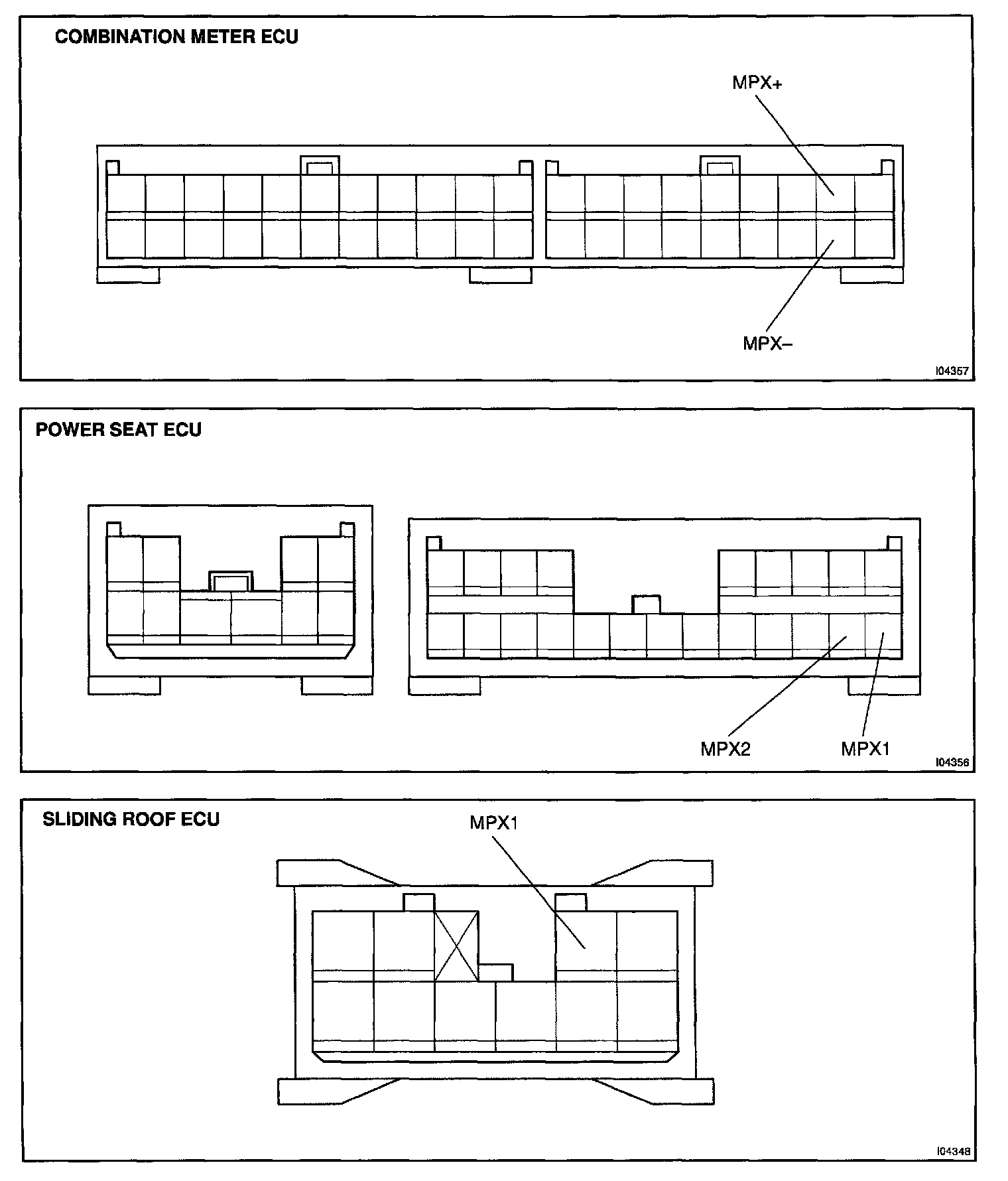 COMBINATION METER ECU

MPX+

MPX–

I04357

POWER SEAT ECU

MPX2

MPX1

I04356

SLIDING ROOF ECU

MPX1

I04348