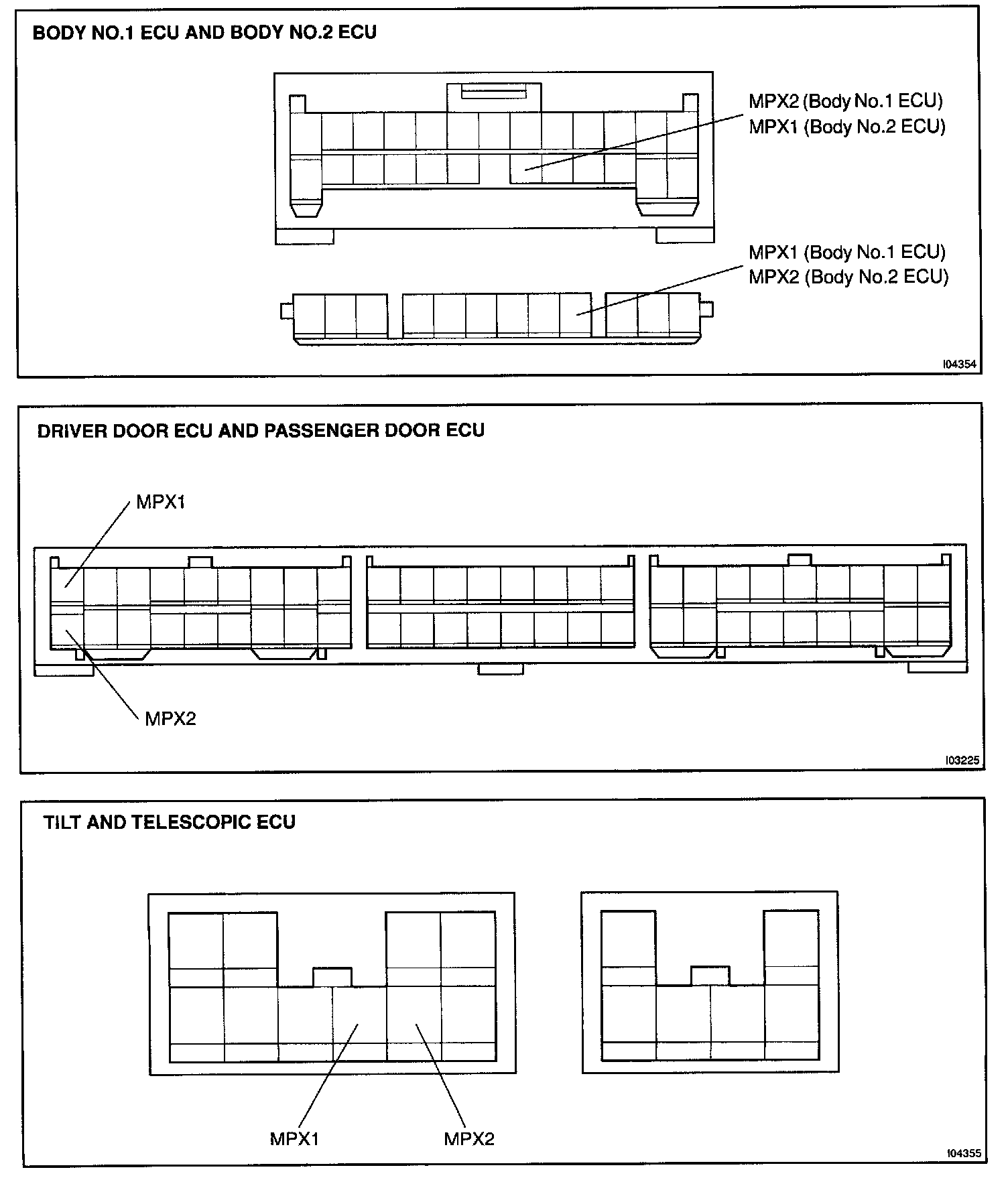 BODY NO.1 ECU AND BODY NO.2 ECU

MPX2 (Body No.1 ECU)
MPX1 (Body No.2 ECU)

MPX1 (Body No.1 ECU)
MPX2 (Body No.2 ECU)

I04354

DRIVER DOOR ECU AND PASSENGER DOOR ECU

MPX1

MPX2

I03225

TILT AND TELESCOPIC ECU

MPX1

MPX2

I04355