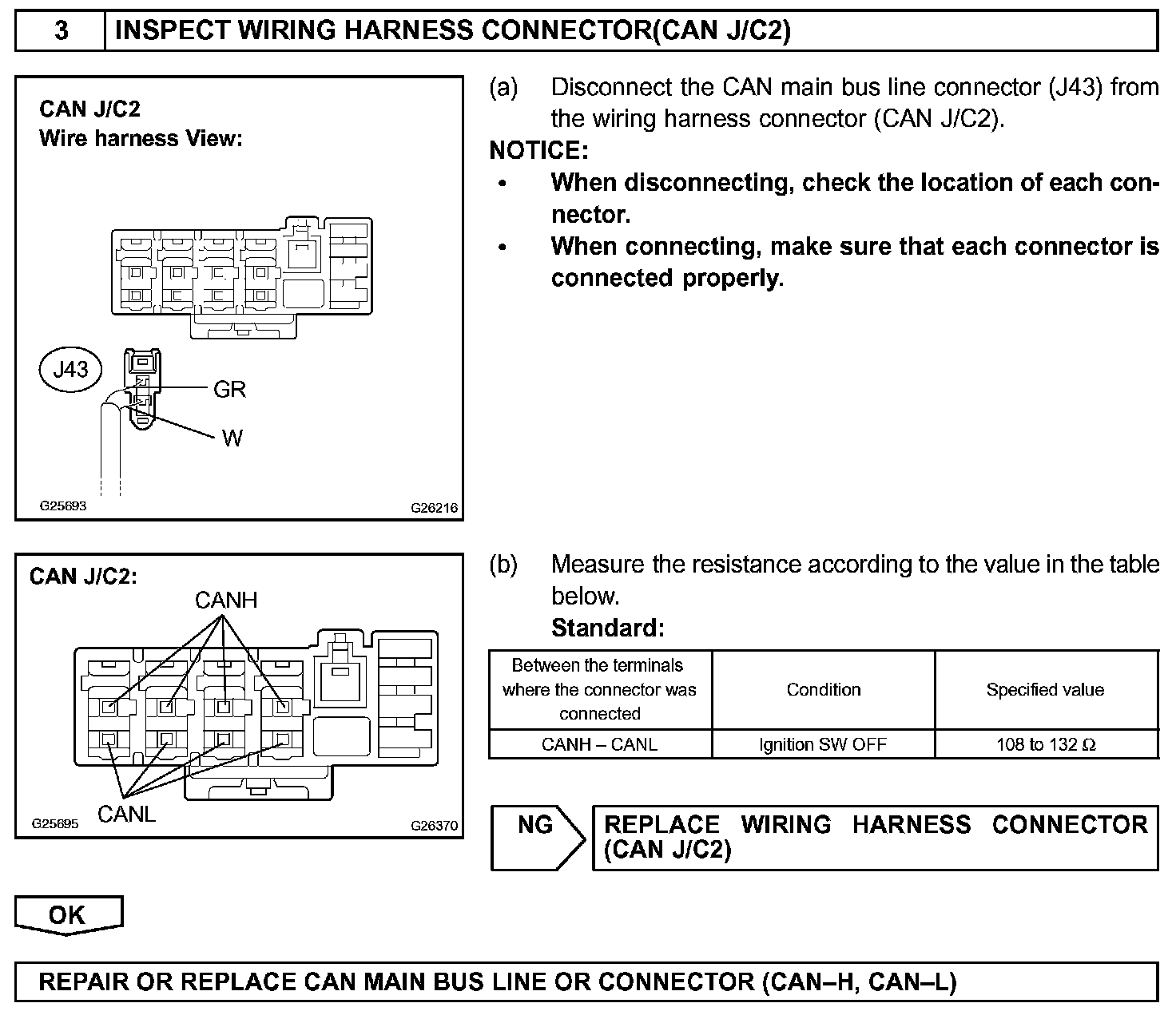 3 INSPECT WIRING HARNESS CONNECTOR(CAN J/C2)

CAN J/C2
Wire harness View:

J43
GR
W
G25693
G26216

(a) Disconnect the CAN main bus line connector (J43) from the wiring harness connector (CAN J/C2).

NOTICE:
• When disconnecting, check the location of each connector.
• When connecting, make sure that each connector is connected properly.

CAN J/C2:
CANH
CANL
G25695
G26370

(b) Measure the resistance according to the value in the table below.
Standard:

| Between the terminals where the connector was connected | Condition | Specified value |
|---|---|---|
| CANH – CANL | Ignition SW OFF | 108 to 132 Ω |

NG

REPLACE WIRING HARNESS CONNECTOR (CAN J/C2)

OK

REPAIR OR REPLACE CAN MAIN BUS LINE OR CONNECTOR (CAN–H, CAN–L)