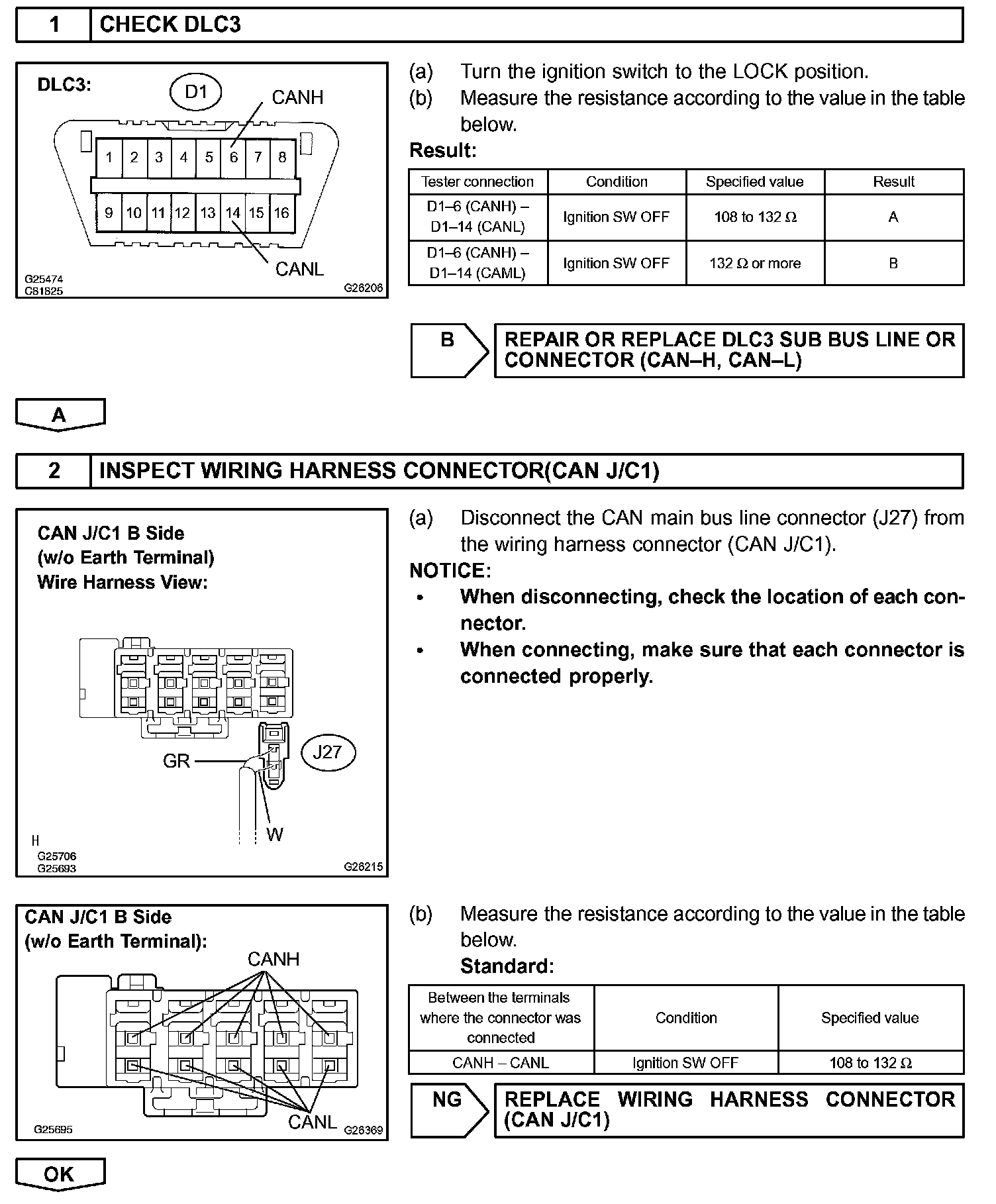 1 CHECK DLC3

DLC3:
D1
CANH
1 2 3 4 5 6 7 8
9 10 11 12 13 14 15 16
CANL
G25474
C81825
G26206

(a) Turn the ignition switch to the LOCK position.
(b) Measure the resistance according to the value in the table below.

Result:

| Tester connection | Condition | Specified value | Result |
|---|---|---|---|
| D1–6 (CANH) – D1–14 (CANL) | Ignition SW OFF | 108 to 132 Ω | A |
| D1–6 (CANH) – D1–14 (CAML) | Ignition SW OFF | 132 Ω or more | B |

B REPAIR OR REPLACE DLC3 SUB BUS LINE OR CONNECTOR (CAN–H, CAN–L)

A

2 INSPECT WIRING HARNESS CONNECTOR(CAN J/C1)

CAN J/C1 B Side
(w/o Earth Terminal)
Wire Harness View:
GR
J27
W
H
G25706
G25693
G26215

(a) Disconnect the CAN main bus line connector (J27) from the wiring harness connector (CAN J/C1).

NOTICE:
• When disconnecting, check the location of each connector.
• When connecting, make sure that each connector is connected properly.

CAN J/C1 B Side
(w/o Earth Terminal):
CANH
CANL
G25695
G26369

(b) Measure the resistance according to the value in the table below.
Standard:

| Between the terminals where the connector was connected | Condition | Specified value |
|---|---|---|
| CANH – CANL | Ignition SW OFF | 108 to 132 Ω |

NG REPLACE WIRING HARNESS CONNECTOR (CAN J/C1)

OK