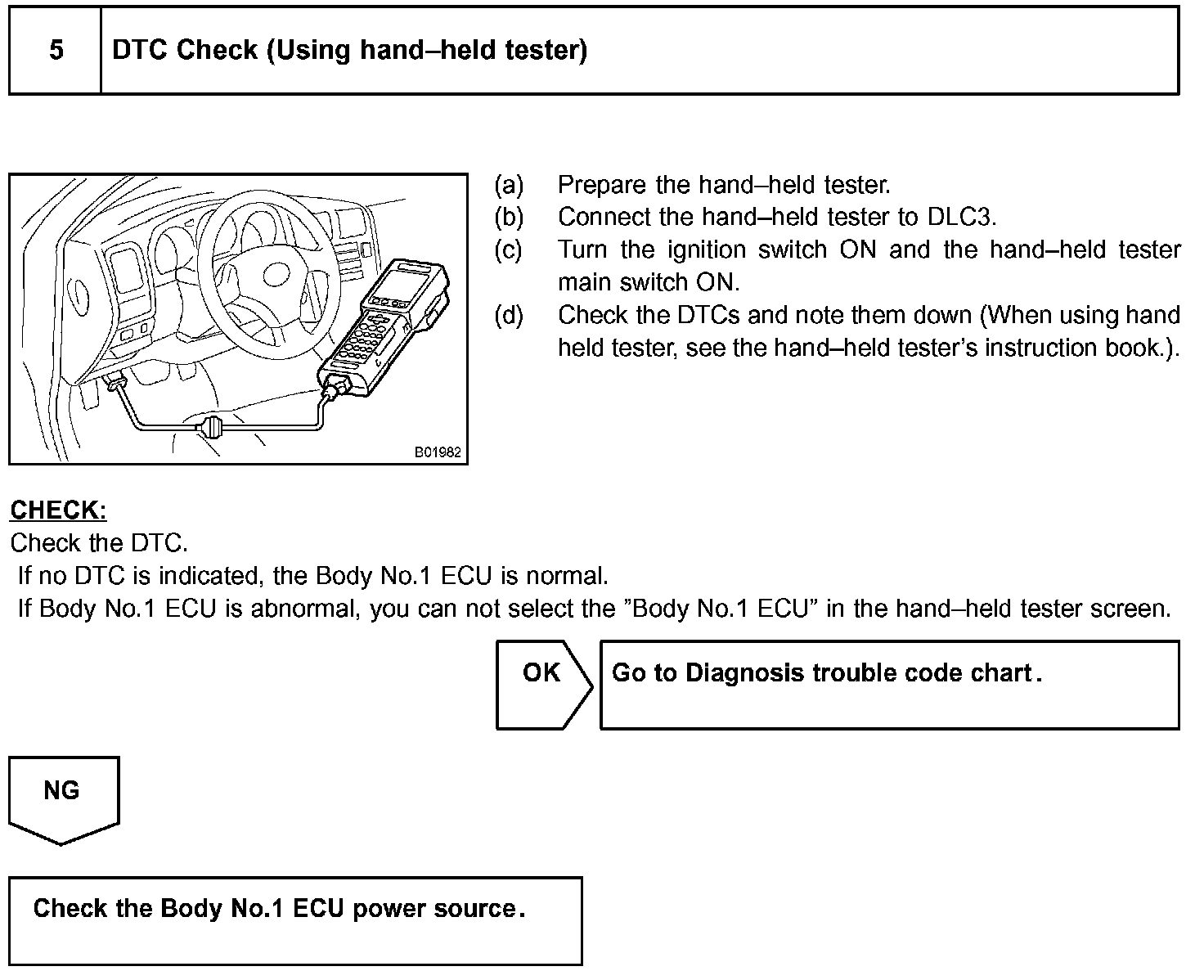 5 DTC Check (Using hand–held tester)

B01982

(a) Prepare the hand–held tester.
(b) Connect the hand–held tester to DLC3.
(c) Turn the ignition switch ON and the hand–held tester main switch ON.
(d) Check the DTCs and note them down (When using hand held tester, see the hand–held tester's instruction book.).

CHECK:
Check the DTC.
If no DTC is indicated, the Body No.1 ECU is normal.
If Body No.1 ECU is abnormal, you can not select the "Body No.1 ECU" in the hand–held tester screen.

OK

Go to Diagnosis trouble code chart.

NG

Check the Body No.1 ECU power source.