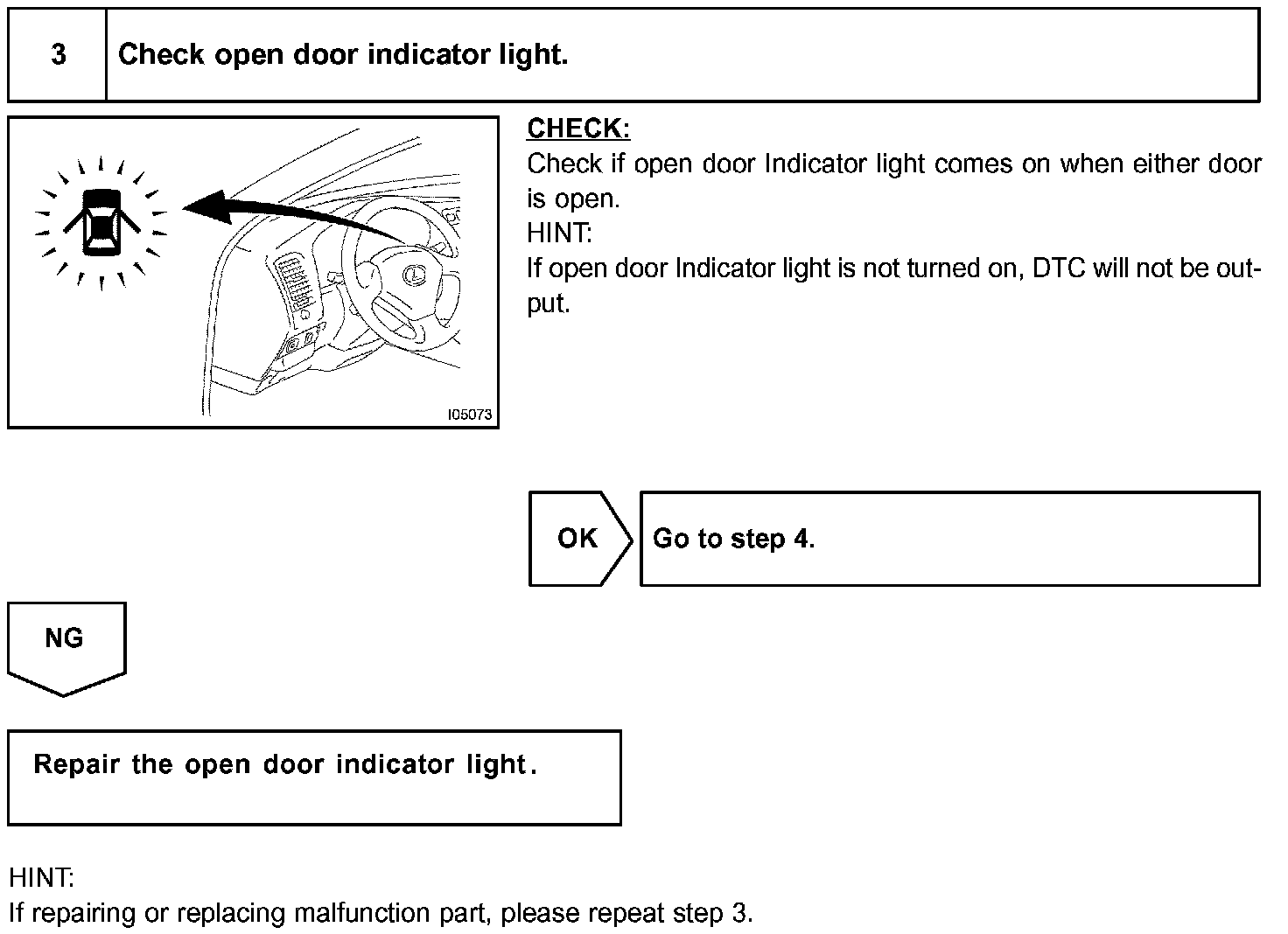 3 Check open door indicator light.

I05073

CHECK:
Check if open door Indicator light comes on when either door is open.
HINT:
If open door Indicator light is not turned on, DTC will not be output.

OK Go to step 4.

NG

Repair the open door indicator light.

HINT:
If repairing or replacing malfunction part, please repeat step 3.